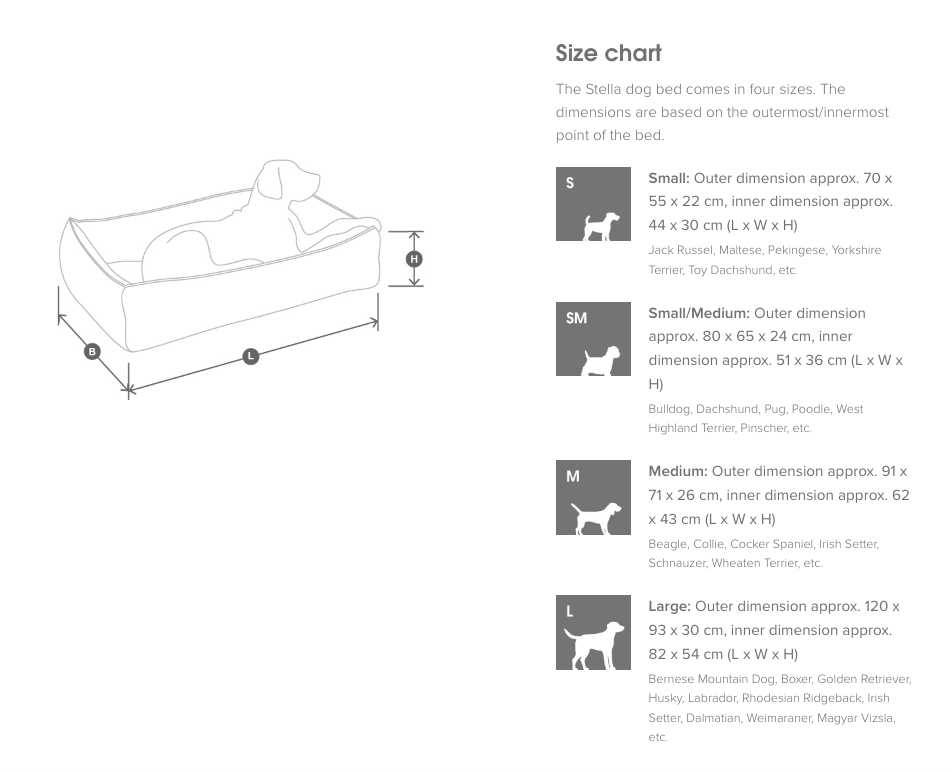 H

B

L

Size chart

The Stella dog bed comes in four sizes. The dimensions are based on the outermost/innermost point of the bed.

S

Small: Outer dimension approx. 70 x 55 x 22 cm, inner dimension approx. 44 x 30 cm (L x W x H)

Jack Russel, Maltese, Pekingese, Yorkshire Terrier, Toy Dachshund, etc.

SM

Small/Medium: Outer dimension approx. 80 x 65 x 24 cm, inner dimension approx. 51 x 36 cm (L x W x H)

Bulldog, Dachshund, Pug, Poodle, West Highland Terrier, Pinscher, etc.

M

Medium: Outer dimension approx. 91 x 71 x 26 cm, inner dimension approx. 62 x 43 cm (L x W x H)

Beagle, Collie, Cocker Spaniel, Irish Setter, Schnauzer, Wheaten Terrier, etc.

L

Large: Outer dimension approx. 120 x 93 x 30 cm, inner dimension approx. 82 x 54 cm (L x W x H)

Bernese Mountain Dog, Boxer, Golden Retriever, Husky, Labrador, Rhodesian Ridgeback, Irish Setter, Dalmatian, Weimaraner, Magyar Vizsla, etc.