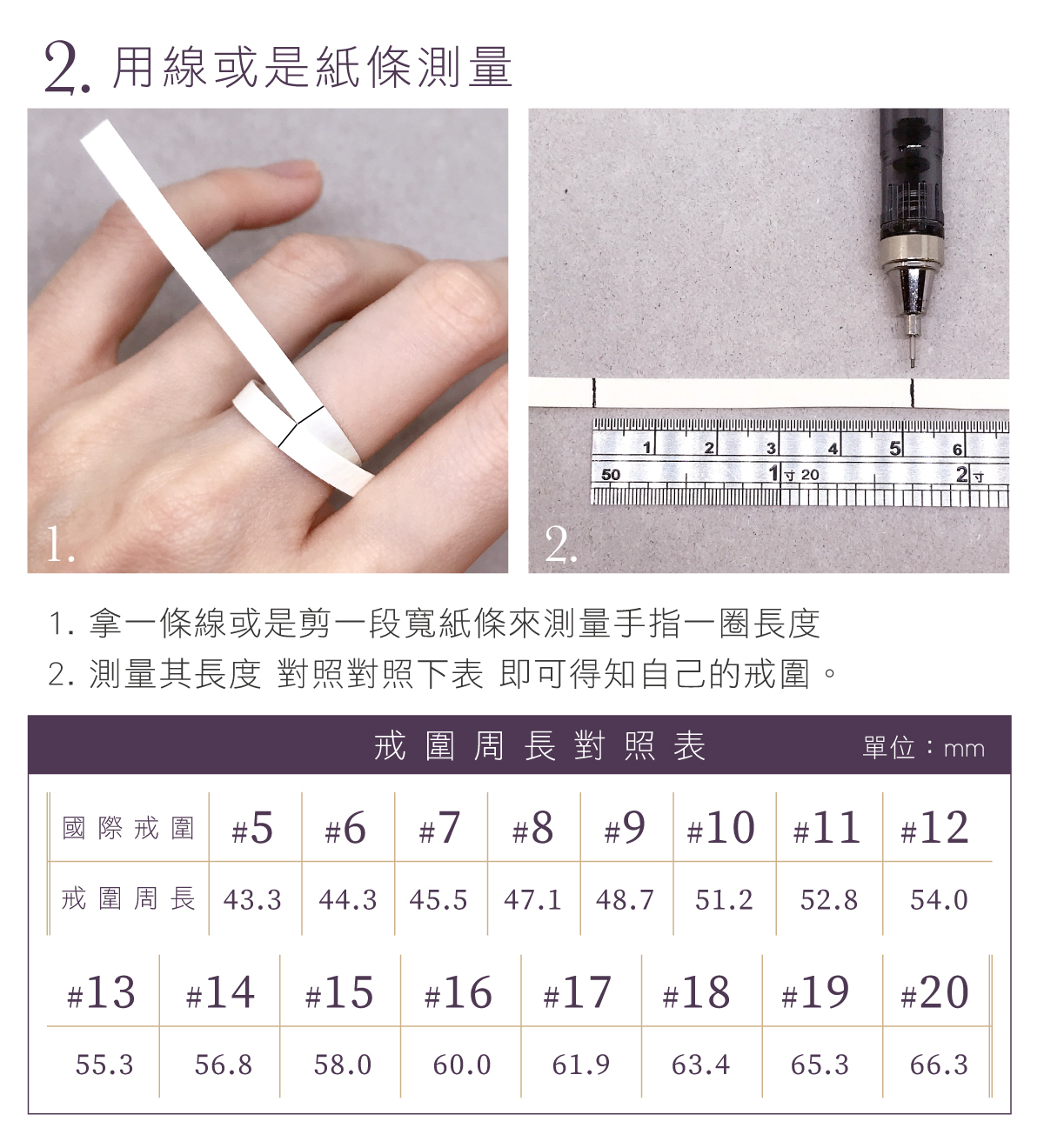 2. 用線或是紙條測量

1.

1 2 3 4 5 6
50 1寸 20 2寸

2.

1. 拿一條線或是剪一段寬紙條來測量手指一圈長度
2. 測量其長度 對照對照下表 即可得知自己的戒圍。

戒圍周長對照表 單位：mm

| 國際戒圍 | #5 | #6 | #7 | #8 | #9 | #10 | #11 | #12 |
|---|---|---|---|---|---|---|---|---|
| 戒圍周長 | 43.3 | 44.3 | 45.5 | 47.1 | 48.7 | 51.2 | 52.8 | 54.0 |

| #13 | #14 | #15 | #16 | #17 | #18 | #19 | #20 |
|---|---|---|---|---|---|---|---|
| 55.3 | 56.8 | 58.0 | 60.0 | 61.9 | 63.4 | 65.3 | 66.3 |