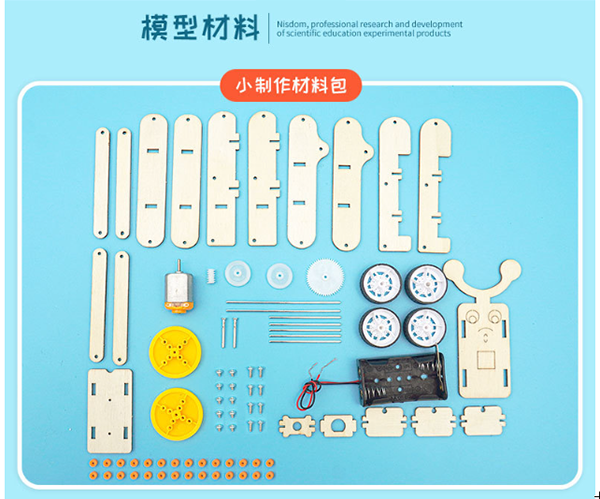 模型材料

Nisdom, professional research and development of scientific education experimental products

小制作材料包