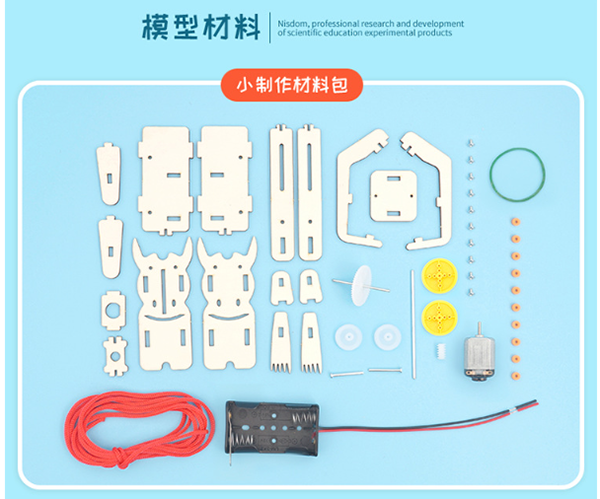 模型材料

Nisdom, professional research and development of scientific education experimental products

小制作材料包