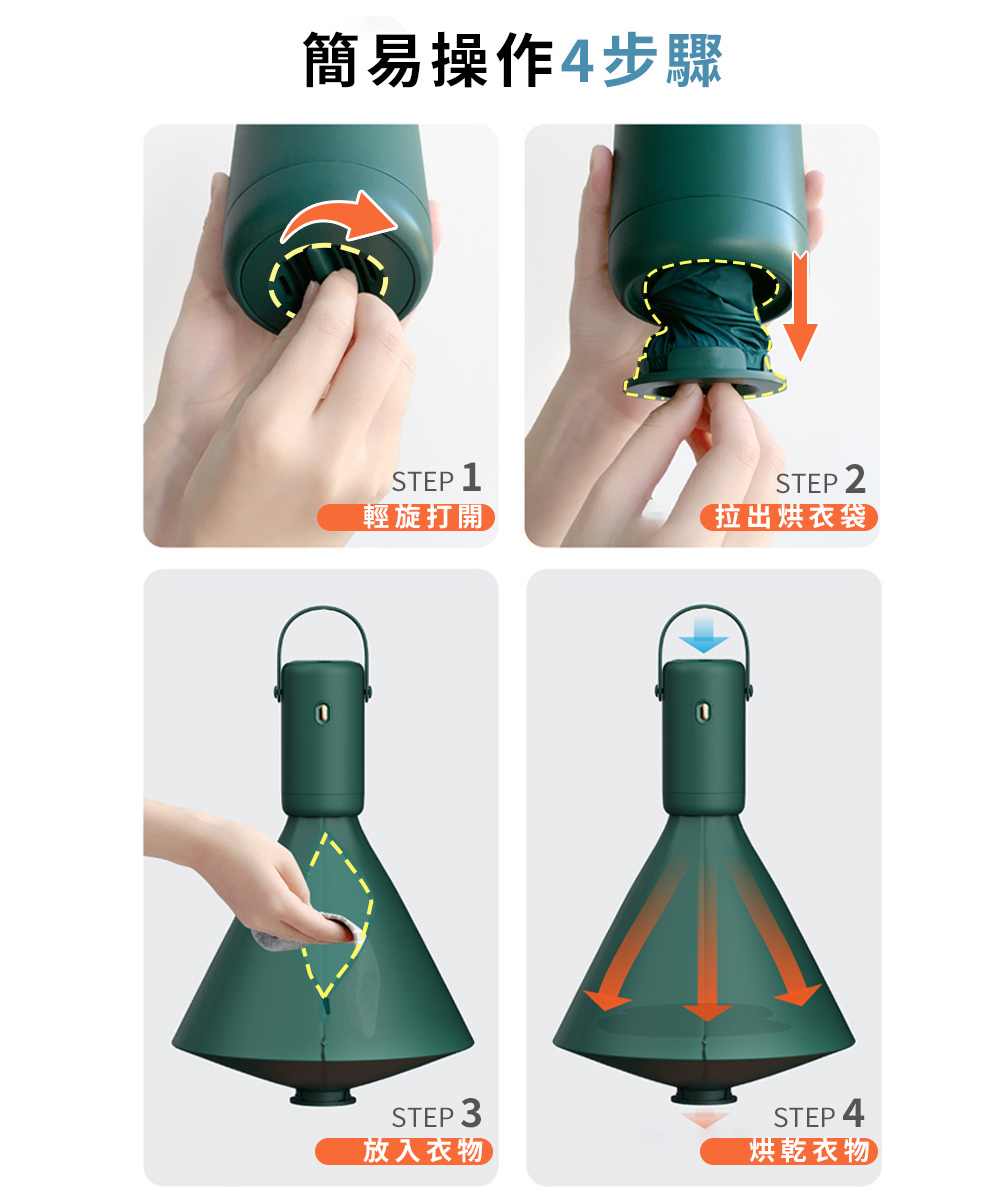 簡易操作4步驟

STEP 1
輕旋打開

STEP 2
拉出烘衣袋

STEP 3
放入衣物

STEP 4
烘乾衣物