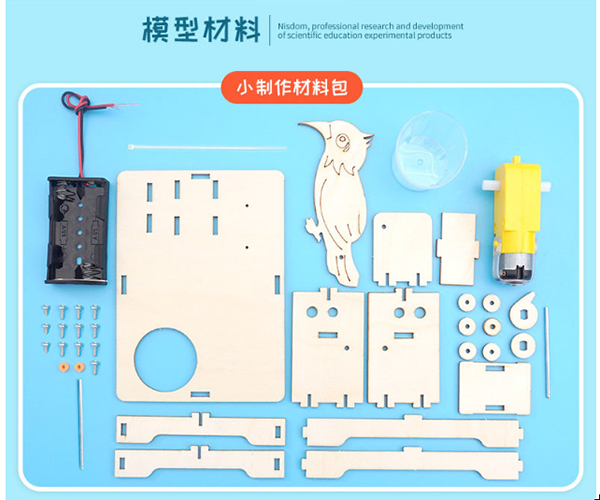 模型材料

Nisdom, professional research and development of scientific education experimental products

小制作材料包