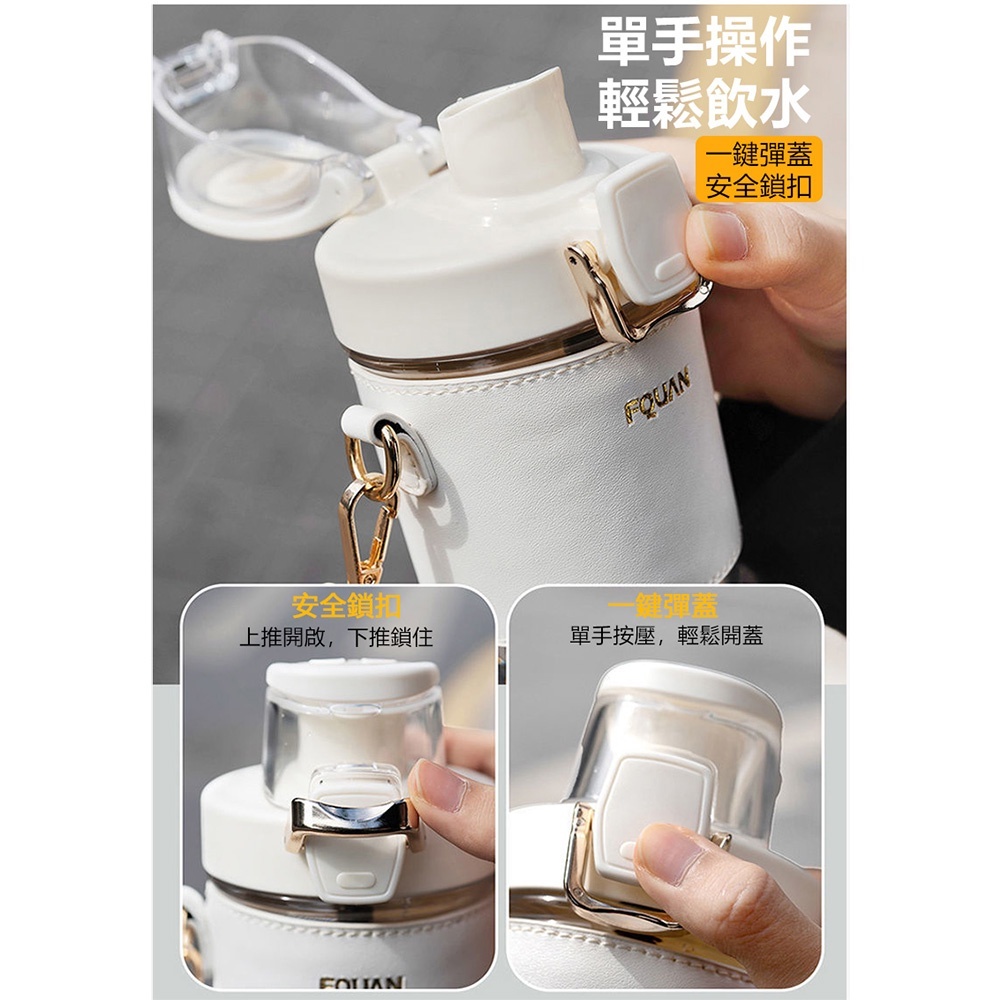 單手操作
輕鬆飲水

一鍵彈蓋
安全鎖扣

FQUAN

安全鎖扣
上推開啟，下推鎖住

一鍵彈蓋
單手按壓，輕鬆開蓋

FQUAN