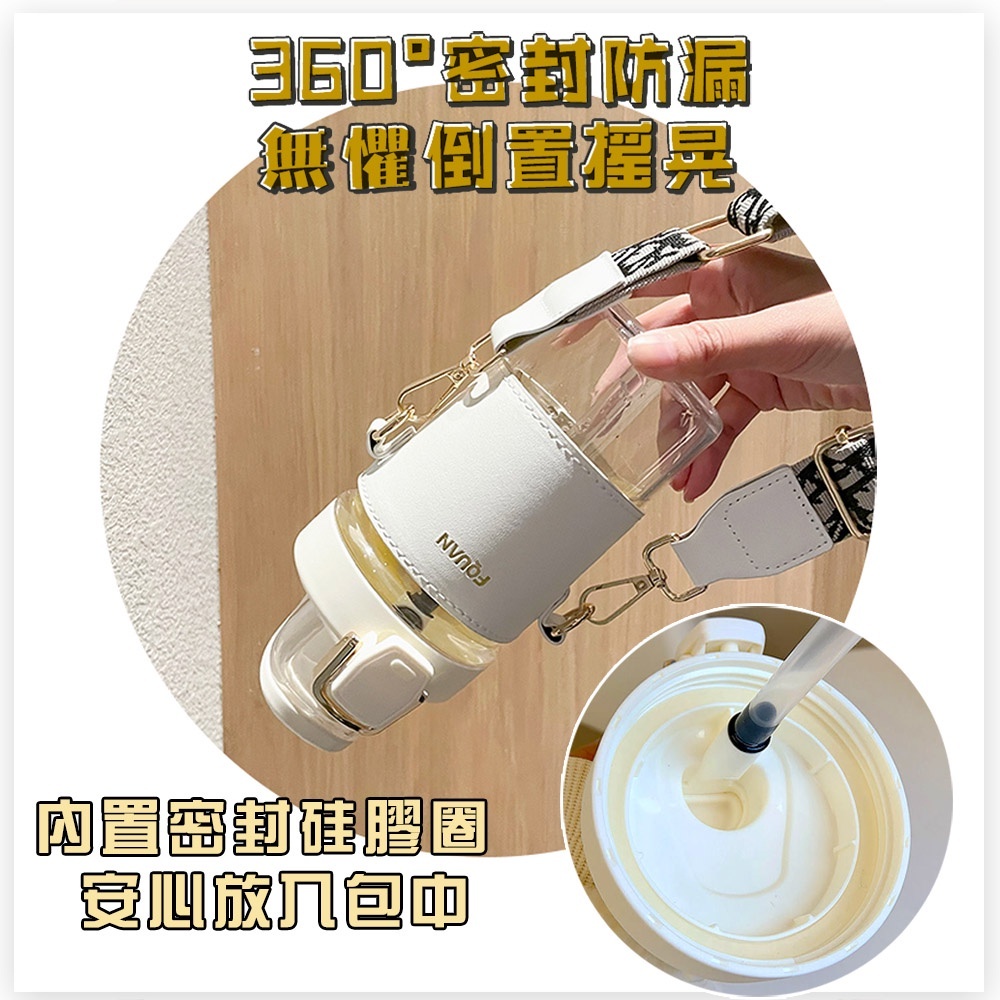 360°密封防漏
無懼倒置搖晃

FOUAN

內置密封硅膠圈
安心放入包中