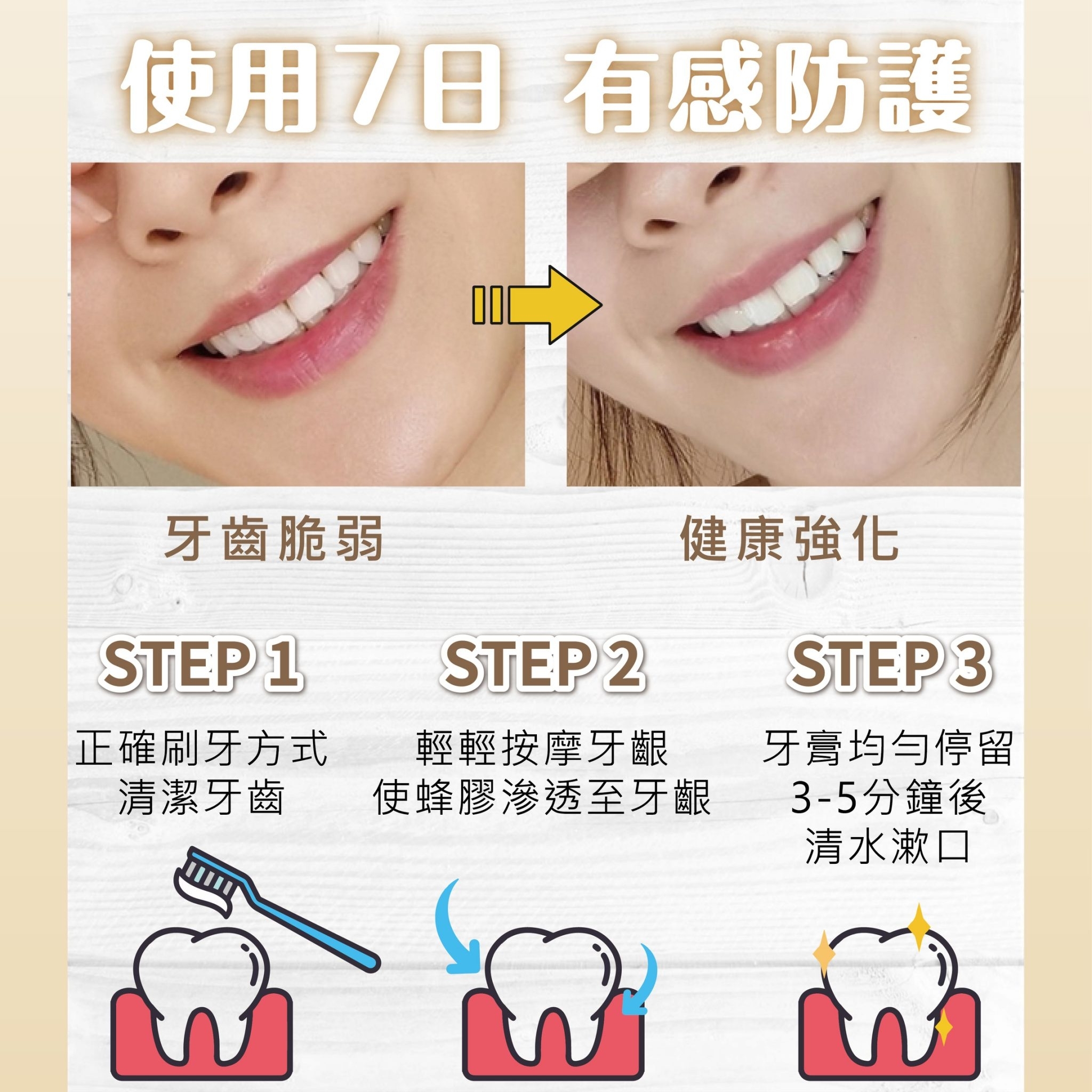 使用7日 有感防護

牙齒脆弱

健康強化

STEP 1

正確刷牙方式
清潔牙齒

STEP 2

輕輕按摩牙齦
使蜂膠滲透至牙齦

STEP 3

牙膏均勻停留
3-5分鐘後
清水漱口