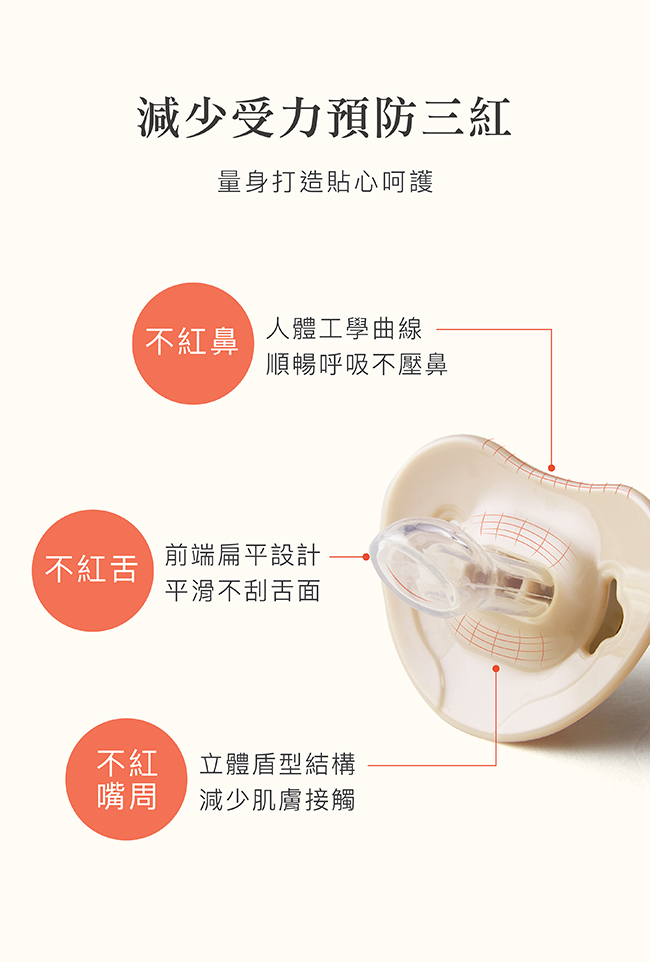 減少受力預防三紅

量身打造貼心呵護

不紅鼻

人體工學曲線
順暢呼吸不壓鼻

不紅舌

前端扁平設計
平滑不刮舌面

不紅嘴周

立體盾型結構
減少肌膚接觸