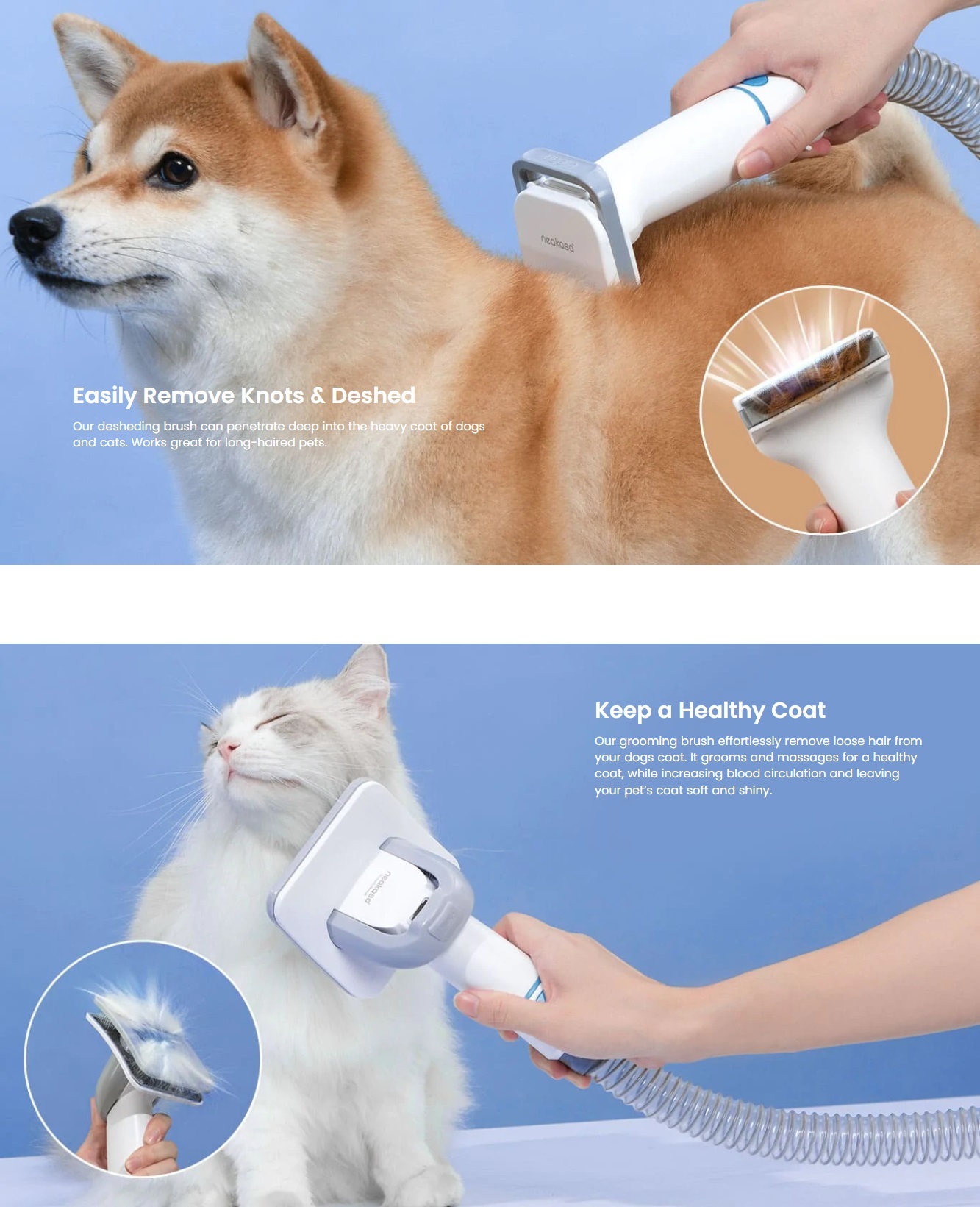 neakasa

Easily Remove Knots & Deshed

Our desheding brush can penetrate deep into the heavy coat of dogs and cats. Works great for long-haired pets.

Keep a Healthy Coat

Our grooming brush effortlessly remove loose hair from your dogs coat. It grooms and massages for a healthy coat, while increasing blood circulation and leaving your pet's coat soft and shiny.

neakasa