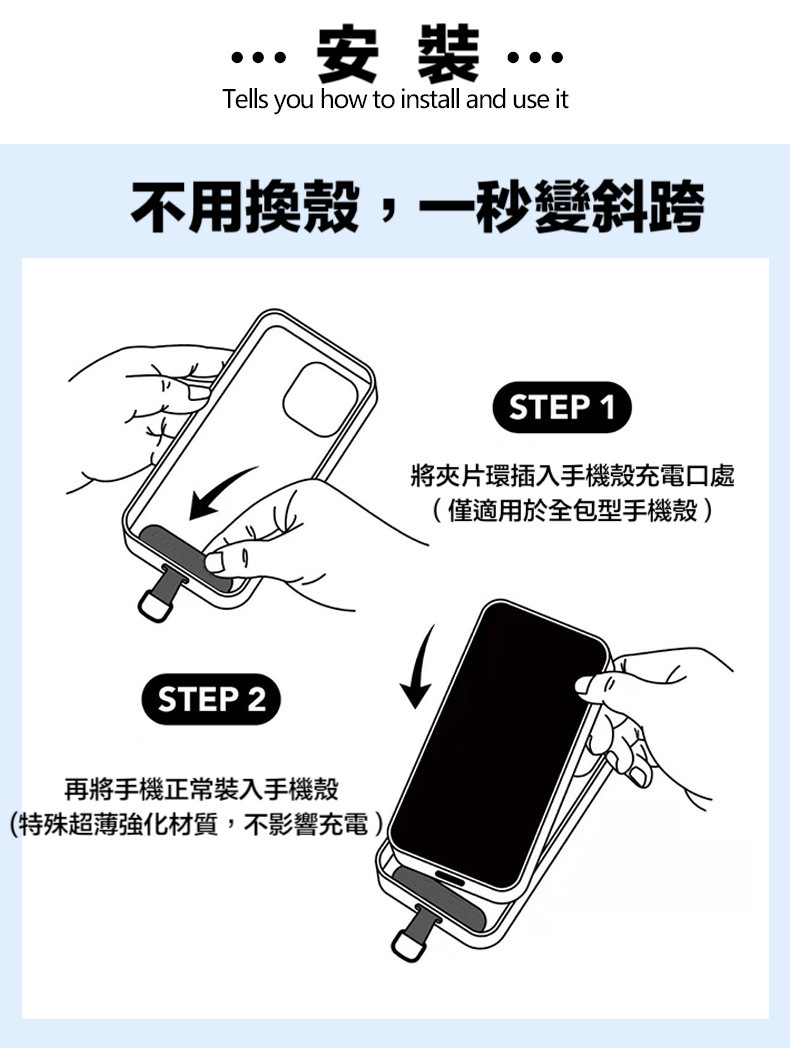 ··· 安 裝 ···
Tells you how to install and use it

不用換殼，一秒變斜跨

STEP 1

將夾片環插入手機殼充電口處
（僅適用於全包型手機殼）

STEP 2

再將手機正常裝入手機殼
（特殊超薄強化材質，不影響充電）