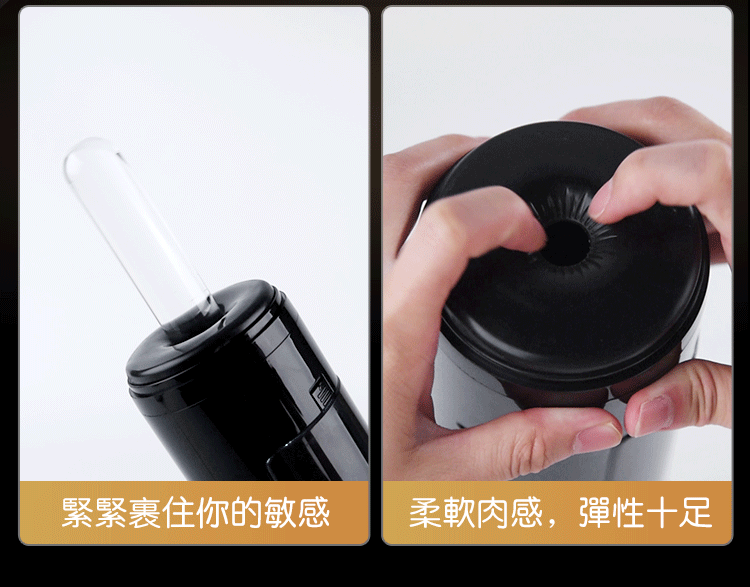 緊緊裹住你的敏感

柔軟肉感，彈性十足