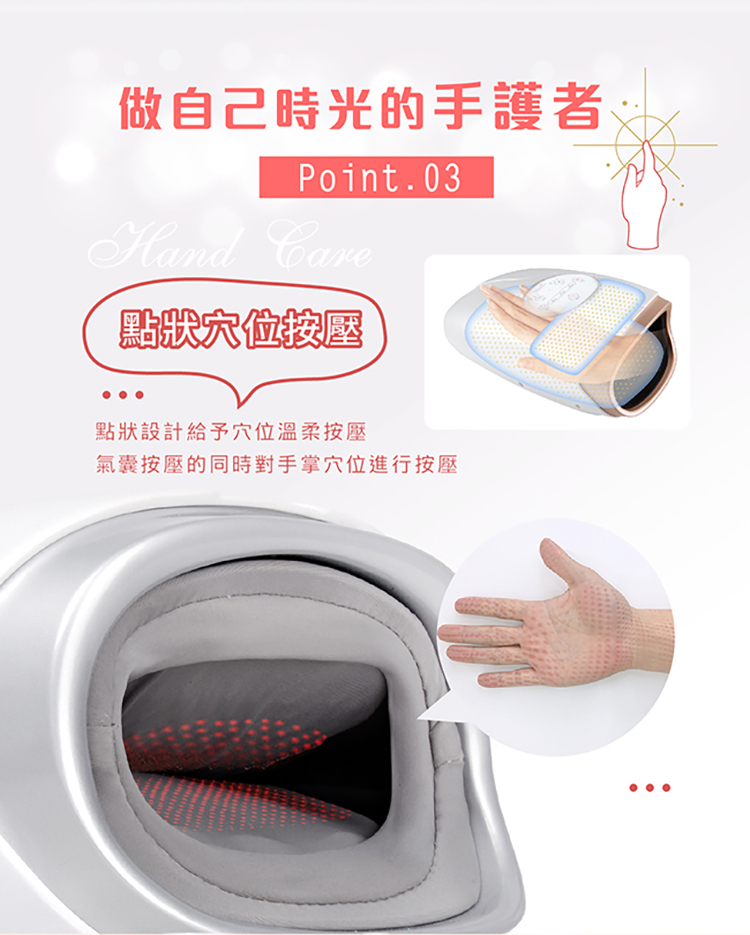 做自己時光的手護者

Point.03

Hand Care

點狀穴位按壓

點狀設計給予穴位溫柔按壓
氣囊按壓的同時對手掌穴位進行按壓