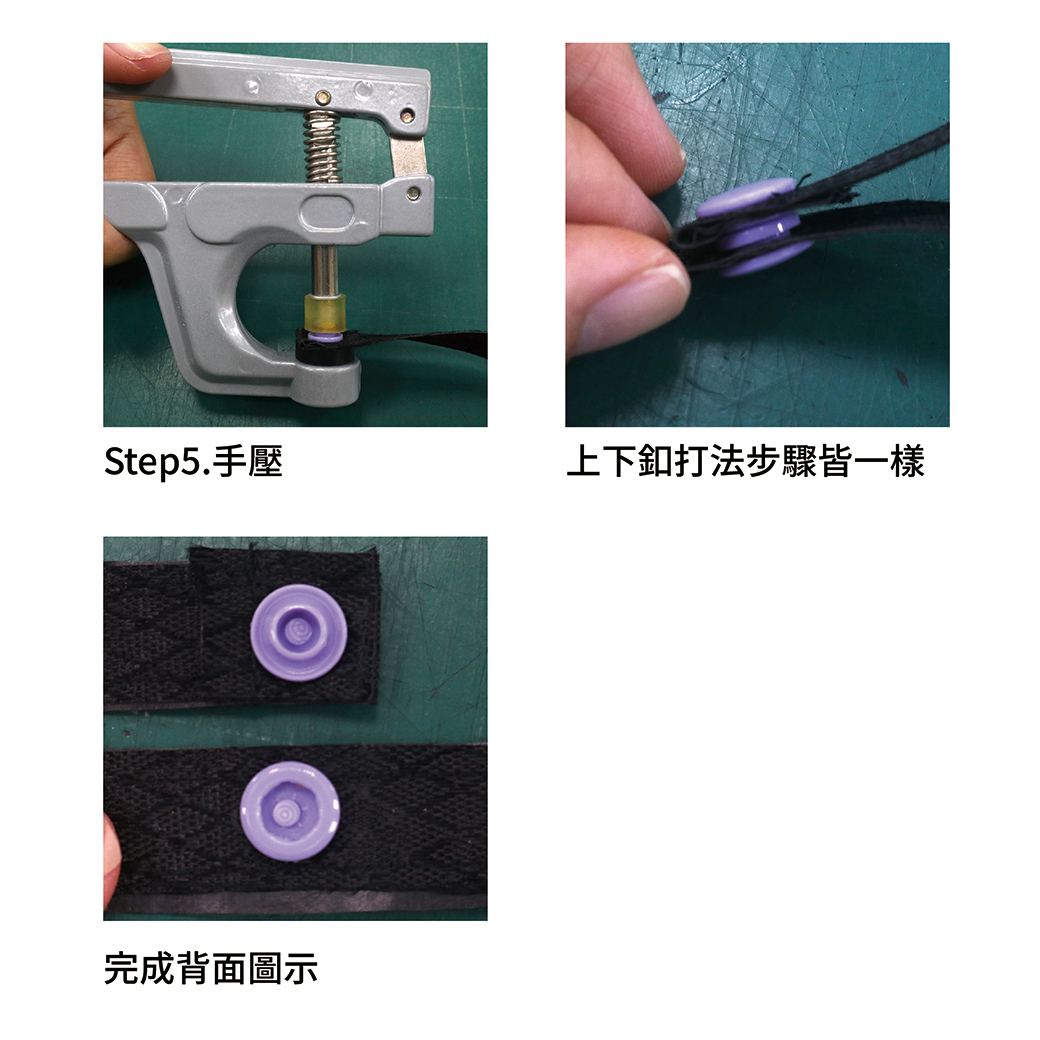 Step5.手壓

上下釦打法步驟皆一樣

完成背面圖示