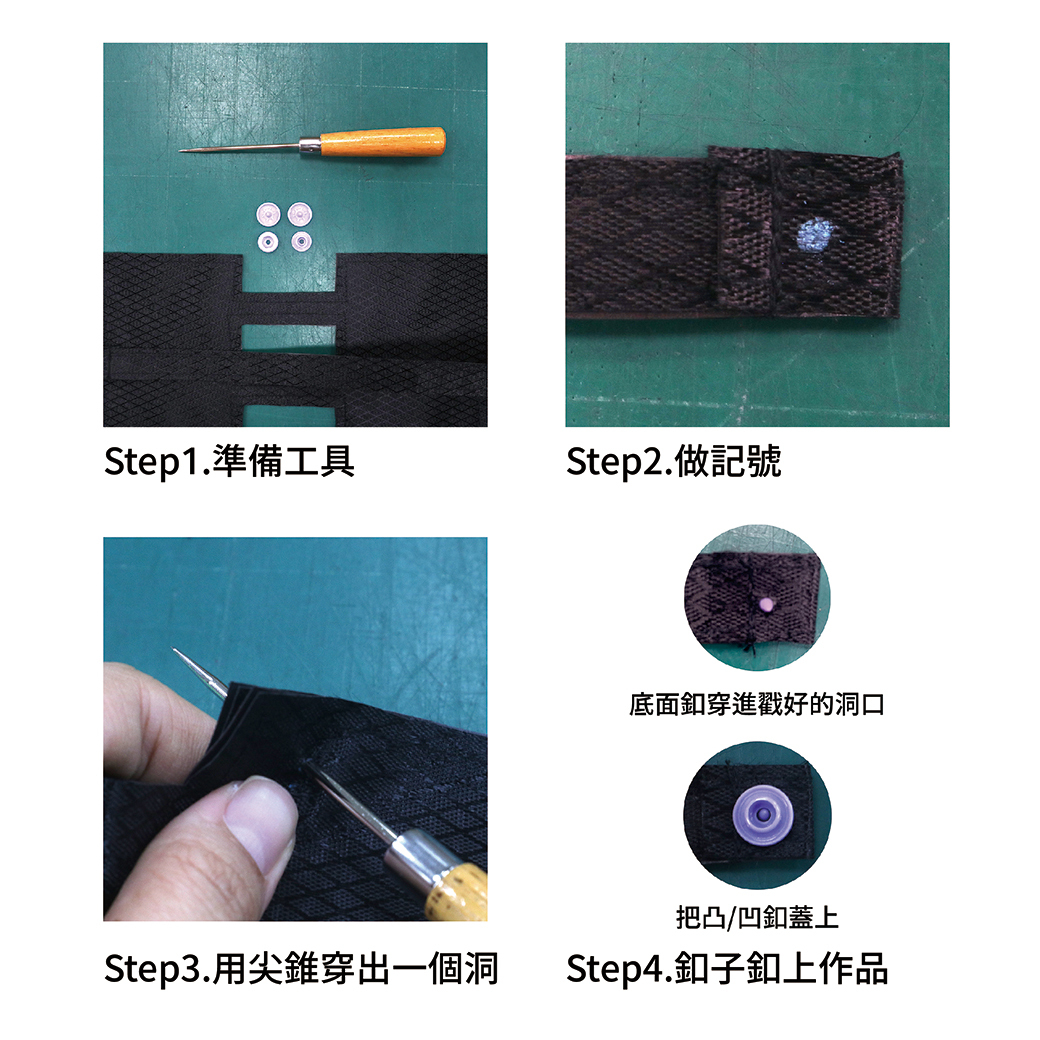 Step1.準備工具

Step2.做記號

Step3.用尖錐穿出一個洞

底面釦穿進戳好的洞口

把凸/凹釦蓋上

Step4.釦子釦上作品