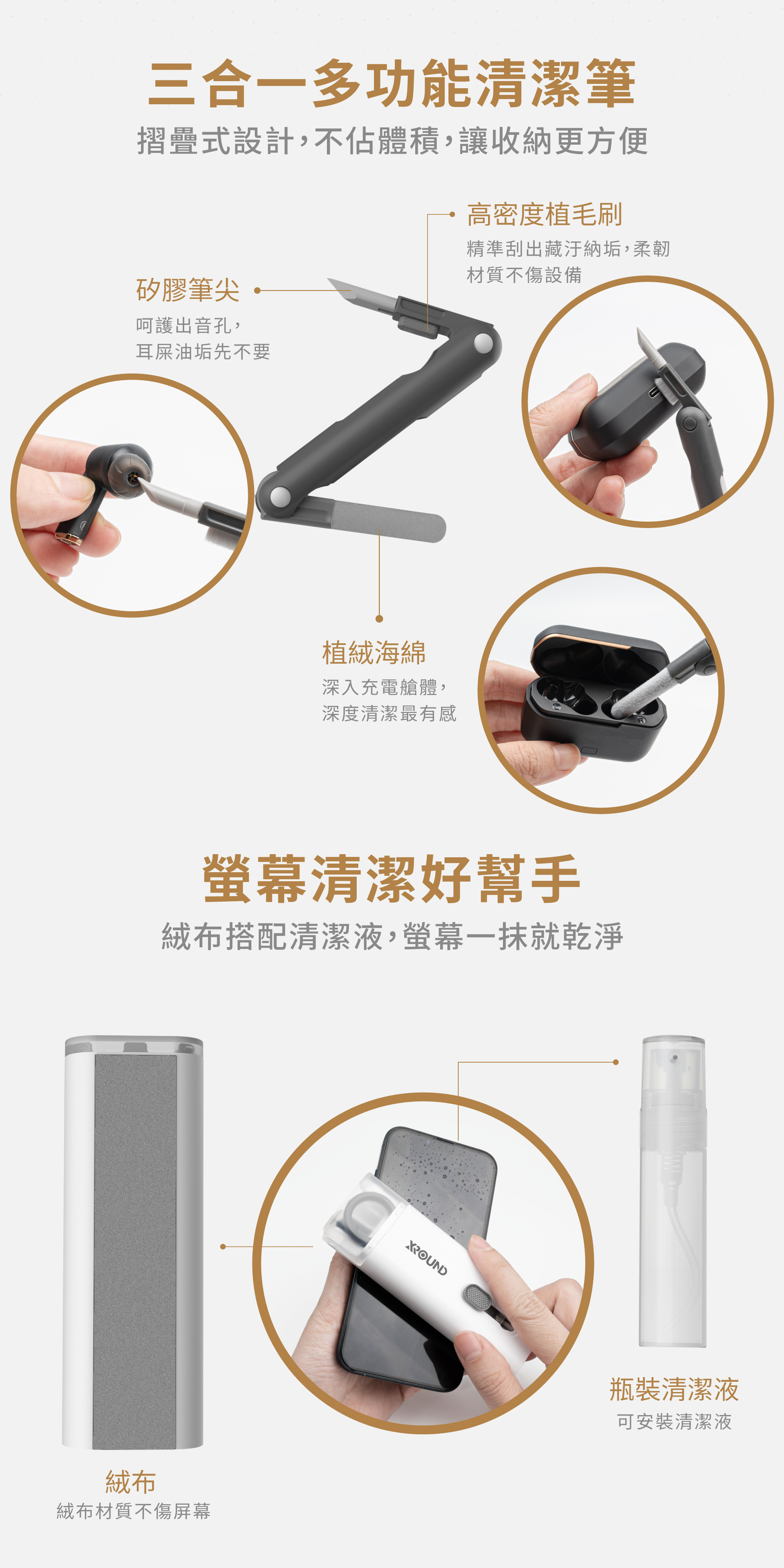 三合一多功能清潔筆

摺疊式設計，不佔體積，讓收納更方便

高密度植毛刷

精準刮出藏汙納垢，柔韌材質不傷設備

矽膠筆尖

呵護出音孔，耳屎油垢先不要

植絨海綿

深入充電艙體，深度清潔最有感

螢幕清潔好幫手

絨布搭配清潔液，螢幕一抹就乾淨

XROUND

瓶裝清潔液

可安裝清潔液

絨布

絨布材質不傷屏幕