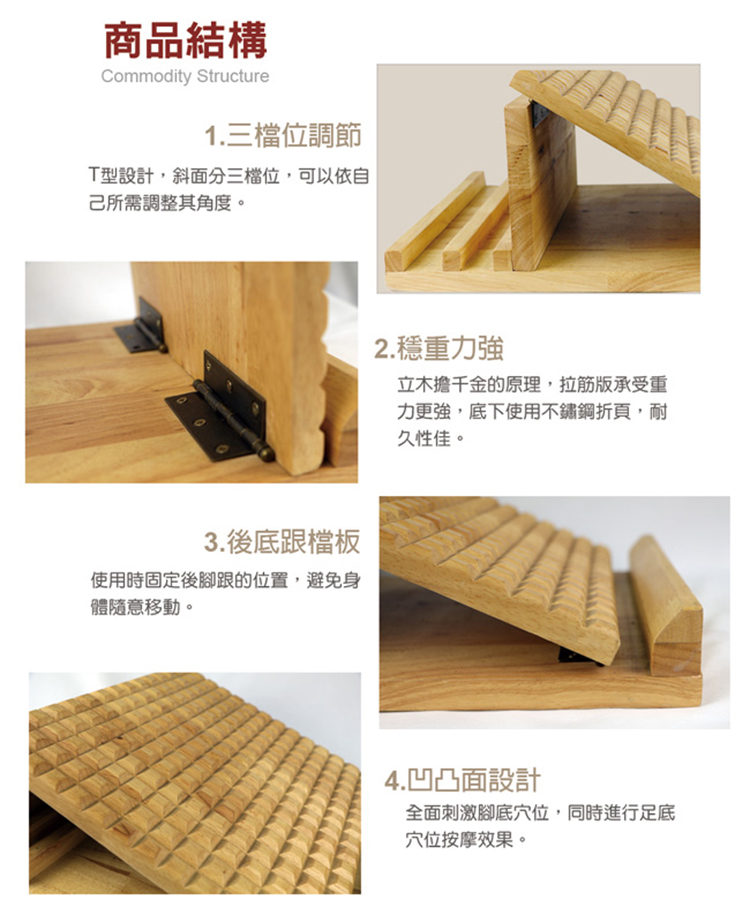 商品結構
Commodity Structure

1.三檔位調節

T型設計，斜面分三檔位，可以依自己所需調整其角度。

2.穩重力強

立木擔千金的原理，拉筋版承受重力更強，底下使用不鏽鋼折頁，耐久性佳。

3.後底跟檔板

使用時固定後腳跟的位置，避免身體隨意移動。

4.凹凸面設計

全面刺激腳底穴位，同時進行足底穴位按摩效果。