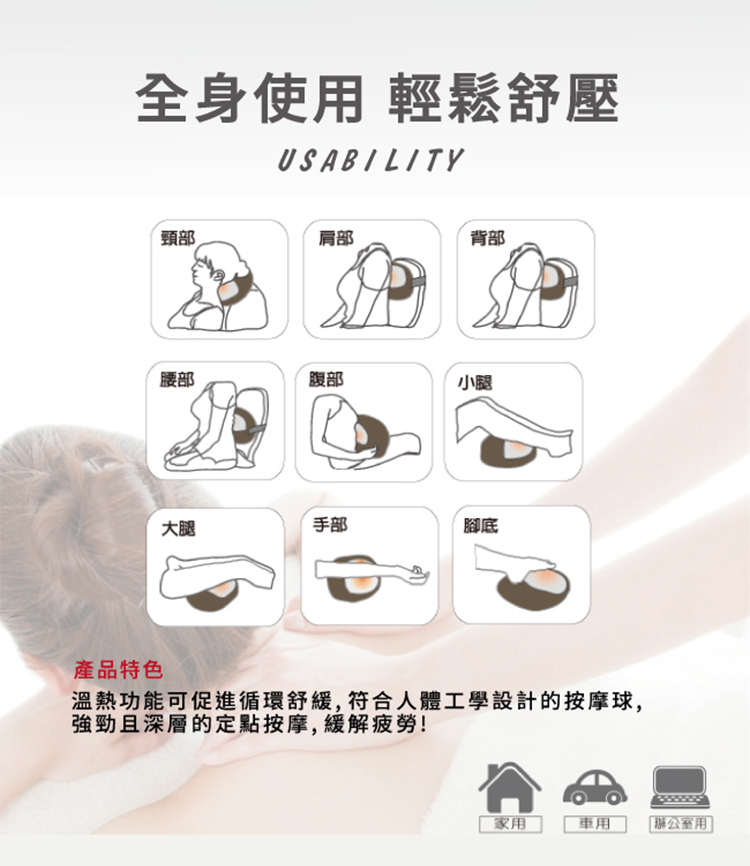 全身使用 輕鬆舒壓

USABILITY

頸部

肩部

背部

腰部

腹部

小腿

大腿

手部

腳底

產品特色

溫熱功能可促進循環舒緩，符合人體工學設計的按摩球，強勁且深層的定點按摩，緩解疲勞！

家用

車用

辦公室用