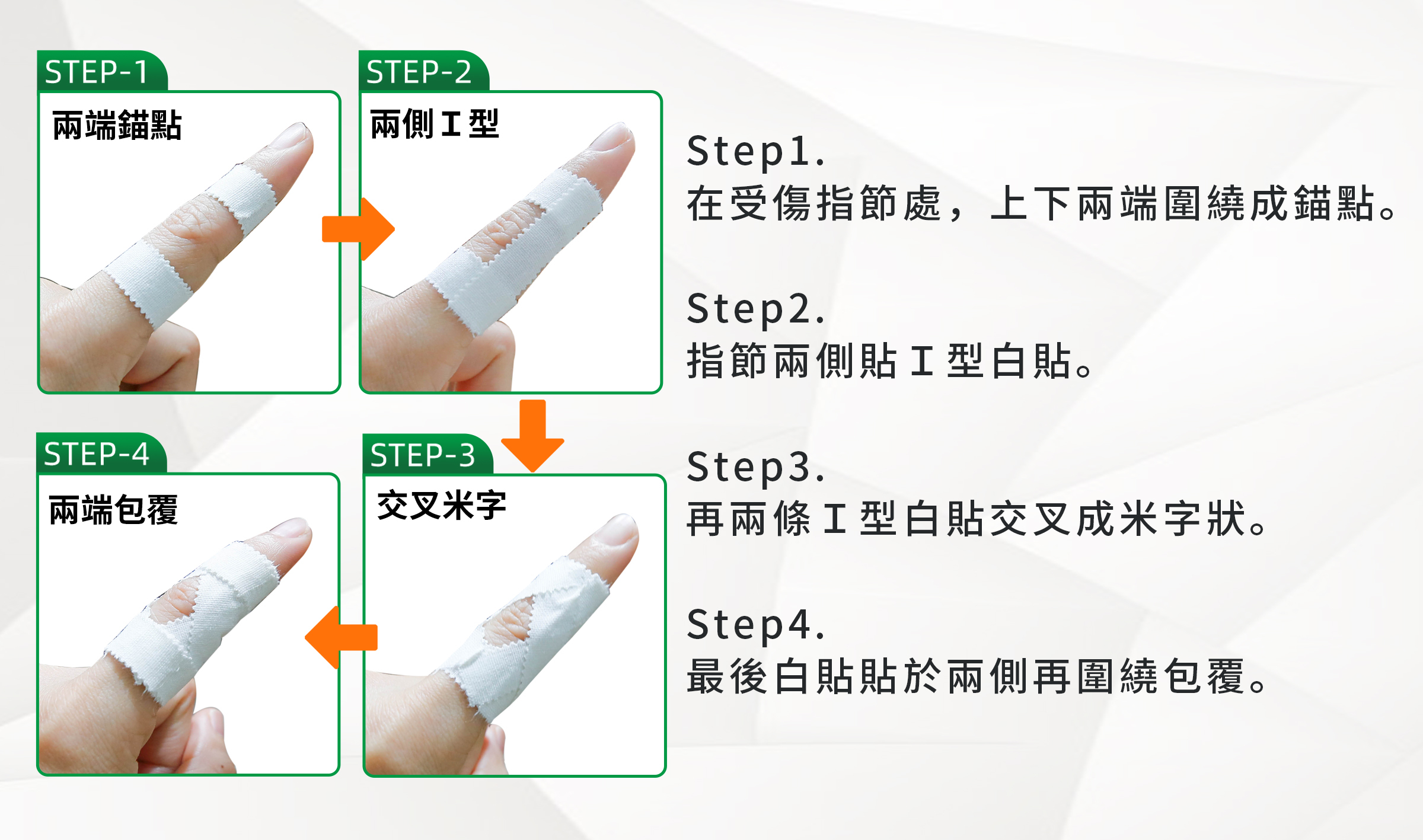 STEP-1
兩端錨點

STEP-2
兩側 I 型

STEP-3
交叉米字

STEP-4
兩端包覆

Step1.
在受傷指節處，上下兩端圍繞成錨點。

Step2.
指節兩側貼 I 型白貼。

Step3.
再兩條 I 型白貼交叉成米字狀。

Step4.
最後白貼貼於兩側再圍繞包覆。