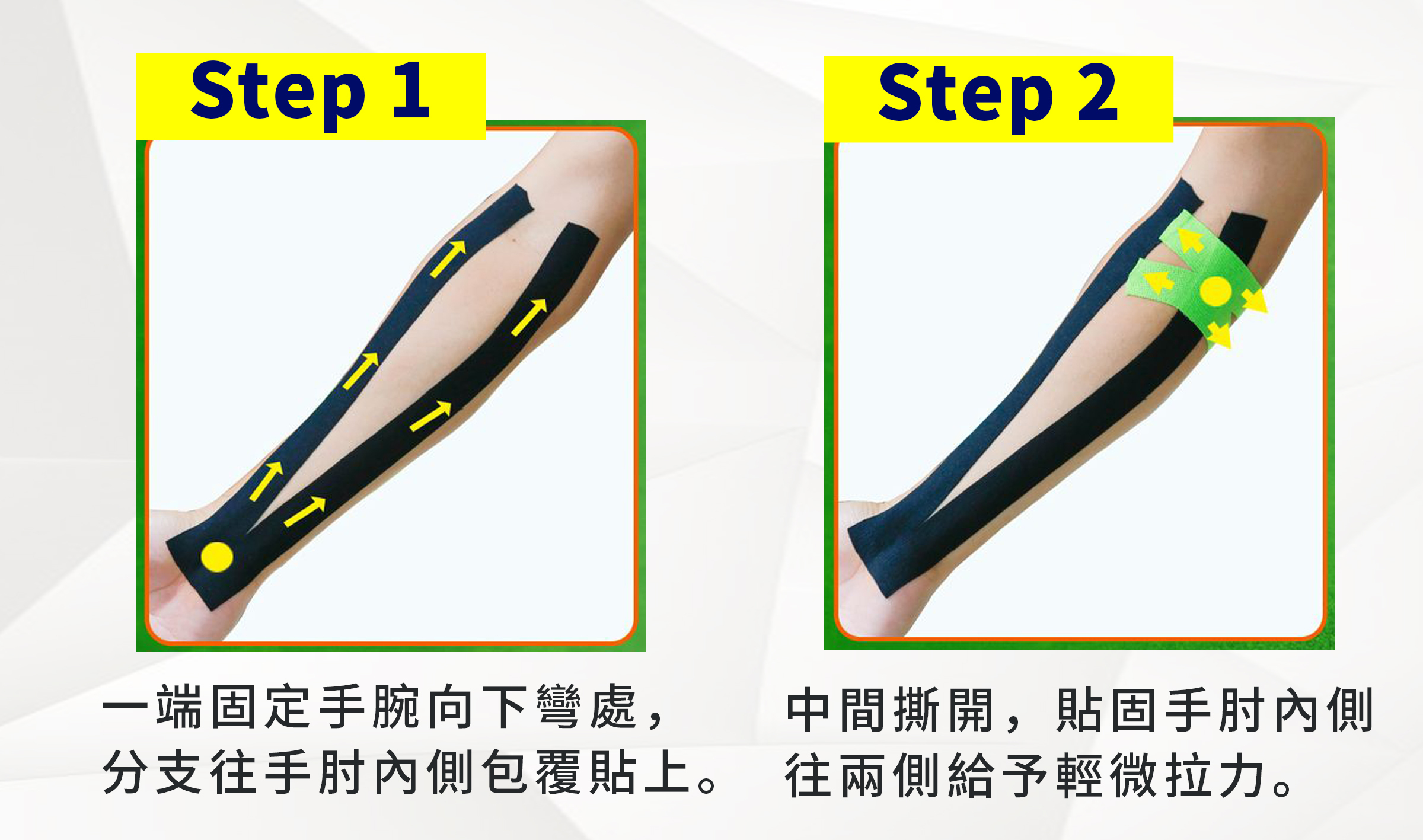 Step 1

一端固定手腕向下彎處，分支往手肘內側包覆貼上。

Step 2

中間撕開，貼固手肘內側往兩側給予輕微拉力。