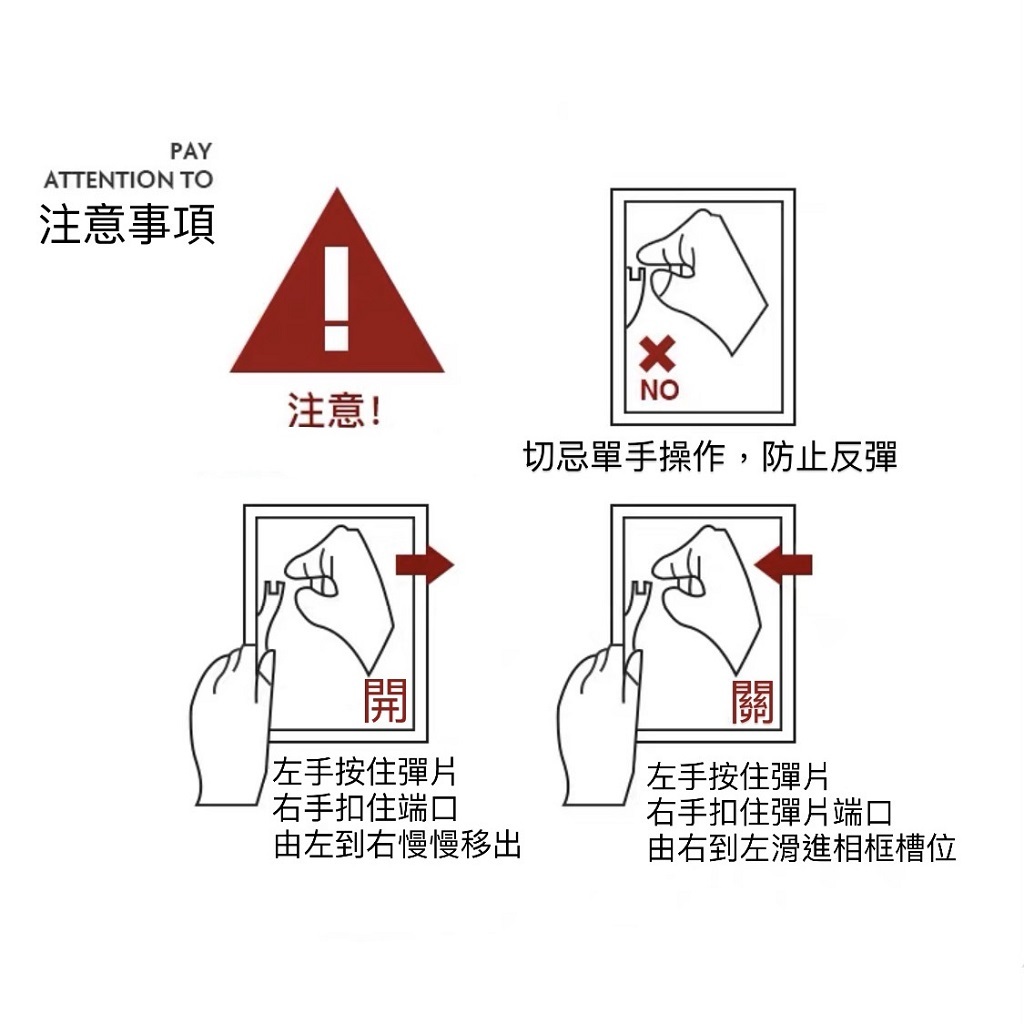 PAY
ATTENTION TO
注意事項

注意！

NO

切忌單手操作，防止反彈

開

左手按住彈片
右手扣住端口
由左到右慢慢移出

關

左手按住彈片
右手扣住彈片端口
由右到左滑進相框槽位