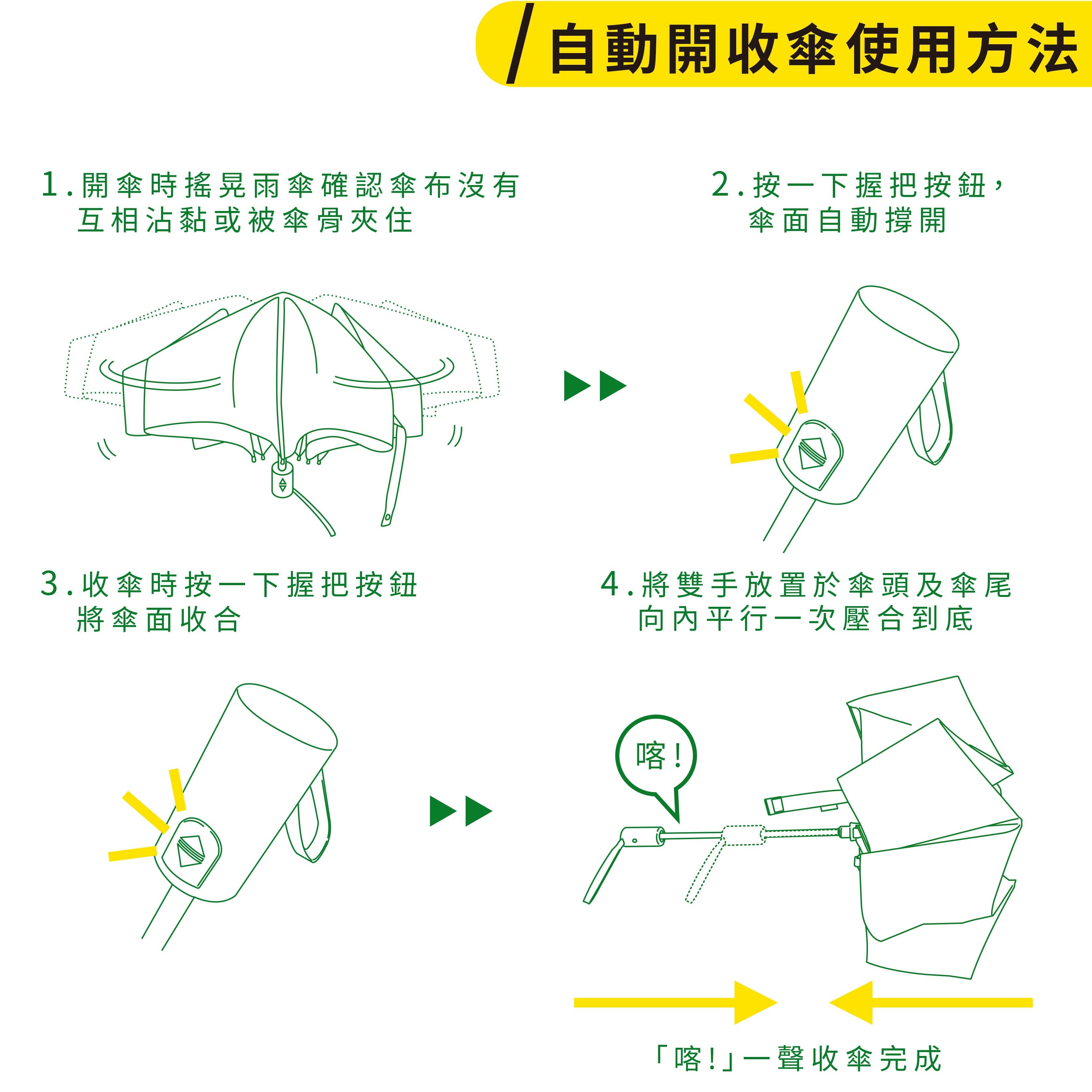 自動開收傘使用方法

1.開傘時搖晃雨傘確認傘布沒有互相沾黏或被傘骨夾住

2.按一下握把按鈕，傘面自動撐開

3.收傘時按一下握把按鈕將傘面收合

4.將雙手放置於傘頭及傘尾向內平行一次壓合到底

喀!

「喀!」一聲收傘完成