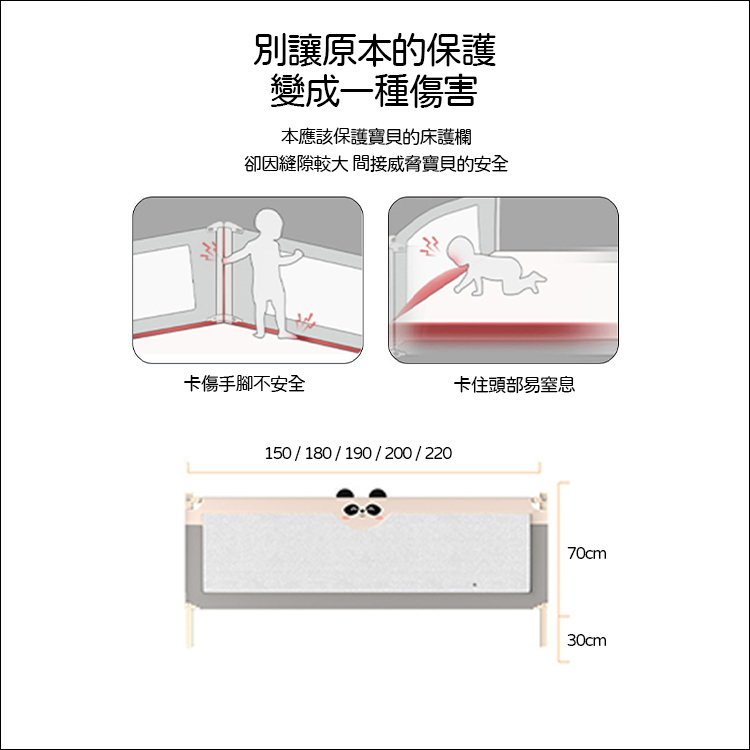 別讓原本的保護
變成一種傷害

本應該保護寶貝的床護欄
卻因縫隙較大 間接威脅寶貝的安全

卡傷手腳不安全

卡住頭部易窒息

150 / 180 / 190 / 200 / 220

70cm

30cm