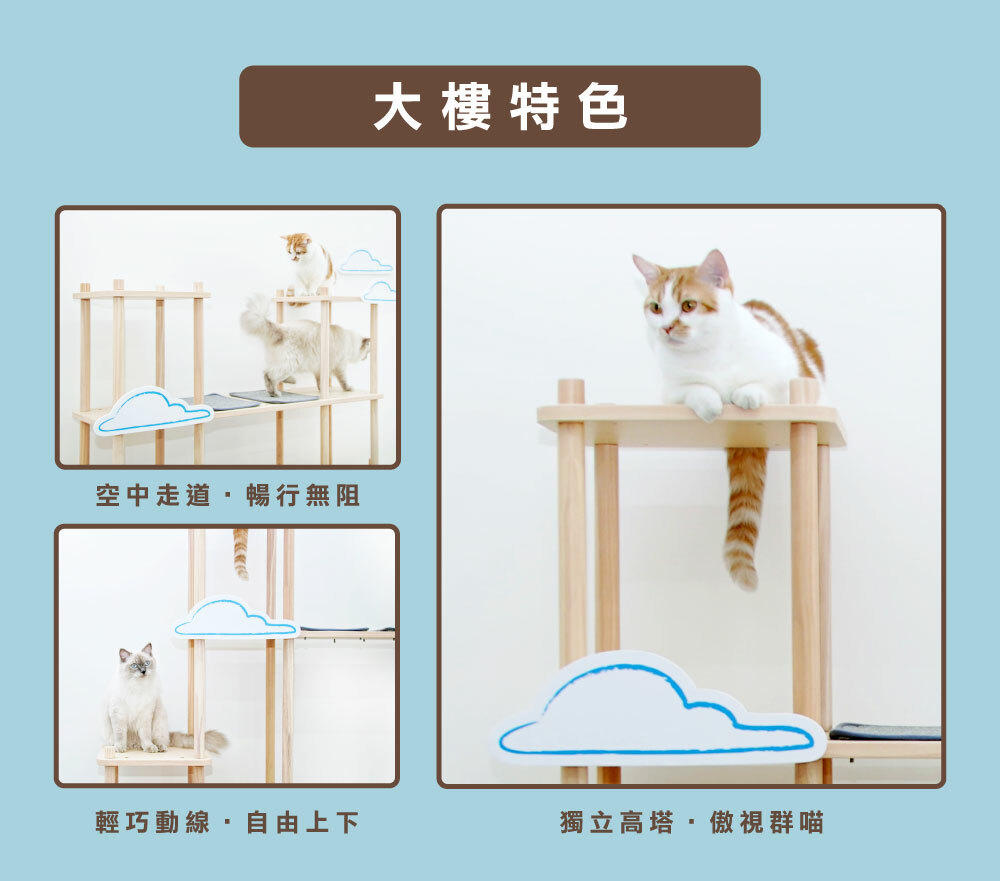 大樓特色

空中走道・暢行無阻

輕巧動線・自由上下

獨立高塔・傲視群喵