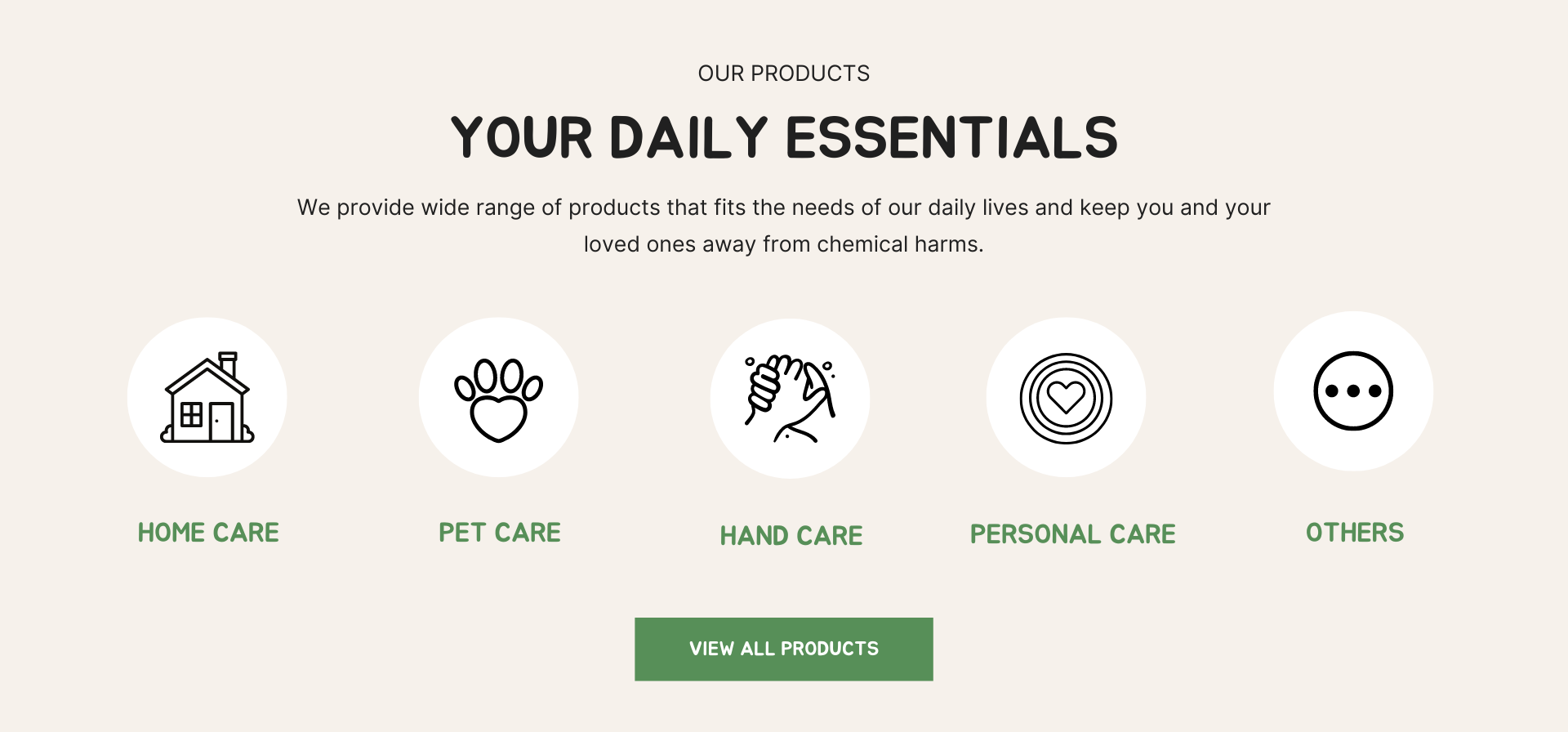 OUR PRODUCTS

YOUR DAILY ESSENTIALS

We provide wide range of products that fits the needs of our daily lives and keep you and your loved ones away from chemical harms.

HOME CARE

PET CARE

HAND CARE

PERSONAL CARE

OTHERS

VIEW ALL PRODUCTS