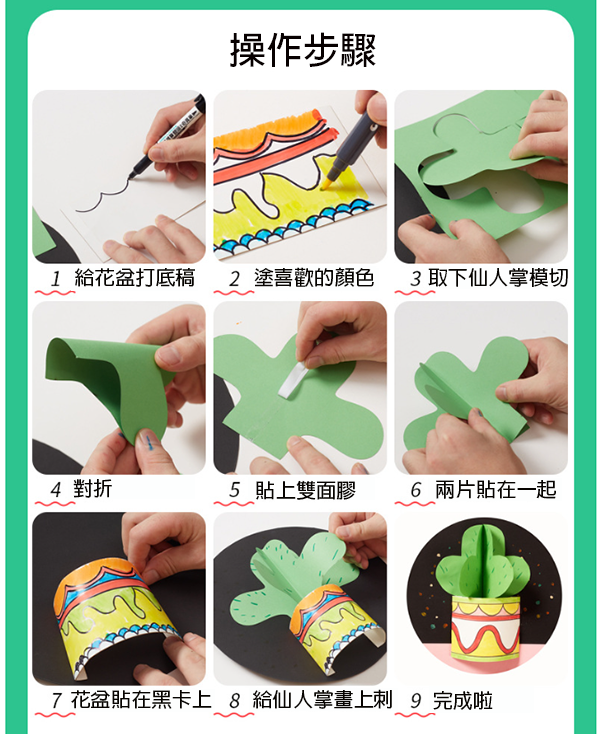 操作步驟

1 給花盆打底稿

2 塗喜歡的顏色

3 取下仙人掌模切

4 對折

5 貼上雙面膠

6 兩片貼在一起

7 花盆貼在黑卡上

8 給仙人掌畫上刺

9 完成啦