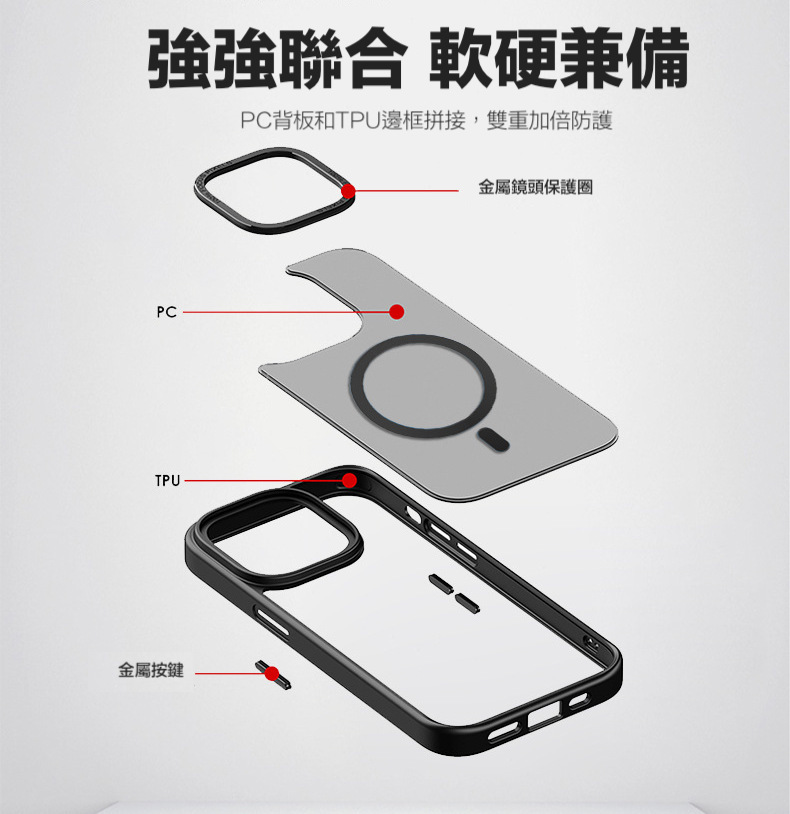 強強聯合 軟硬兼備

PC背板和TPU邊框拼接，雙重加倍防護

金屬鏡頭保護圈

PC

TPU

金屬按鍵