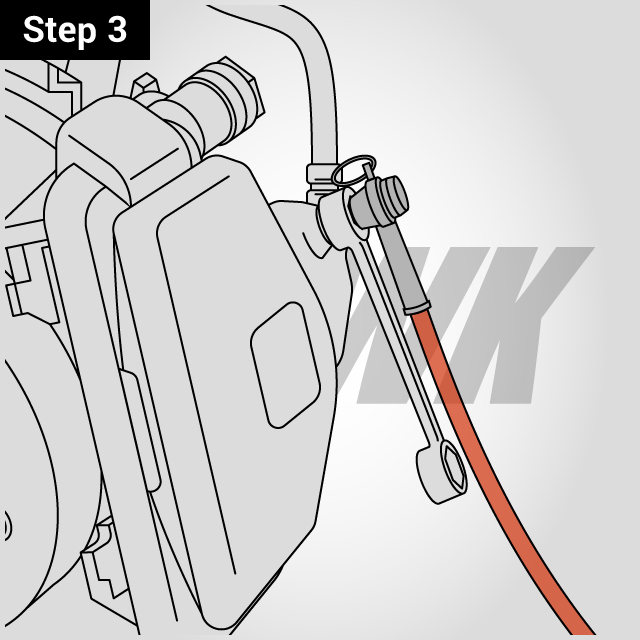 Step 3