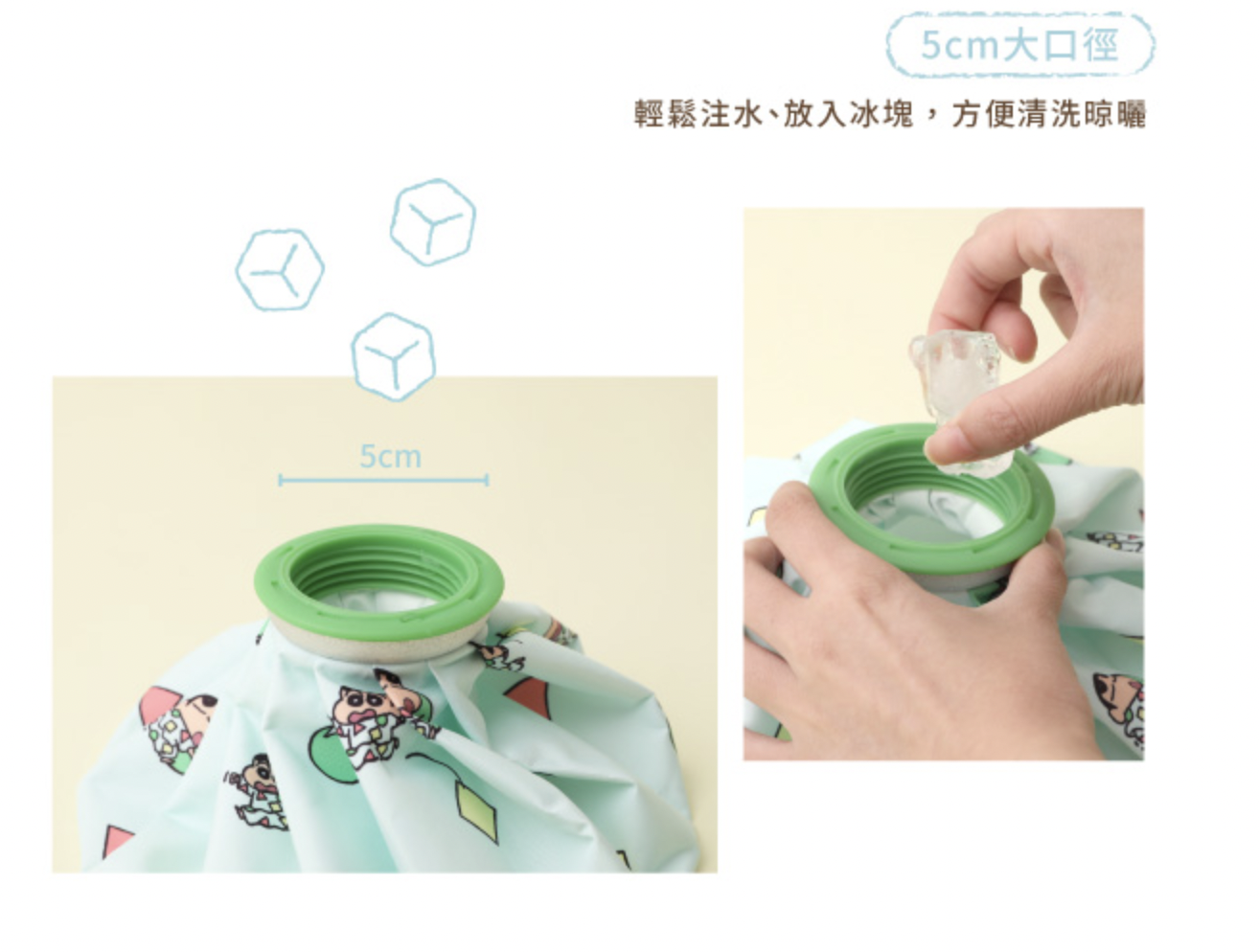 5cm大口徑

輕鬆注水、放入冰塊，方便清洗晾曬

5cm