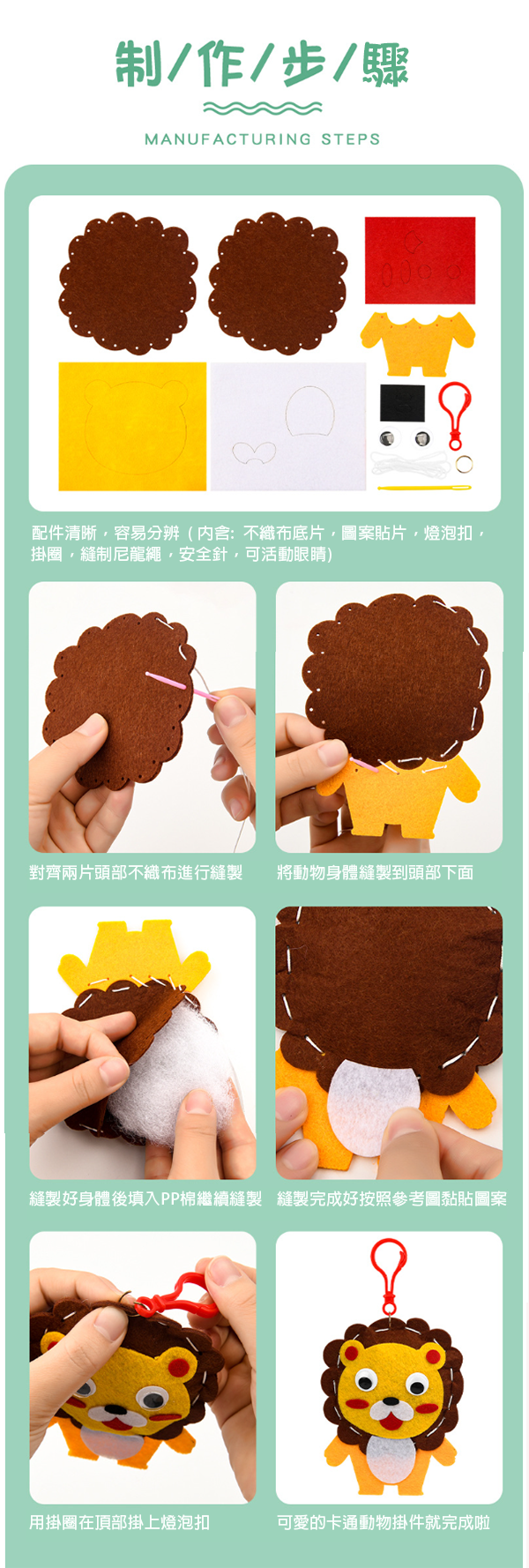 制/作/步/驟

MANUFACTURING STEPS

配件清晰，容易分辨（內含：不織布底片，圖案貼片，燈泡扣，掛圈，縫制尼龍繩，安全針，可活動眼睛）

對齊兩片頭部不織布進行縫製

將動物身體縫製到頭部下面

縫製好身體後填入PP棉繼續縫製

縫製完成好按照參考圖黏貼圖案

用掛圈在頂部掛上燈泡扣

可愛的卡通動物掛件就完成啦