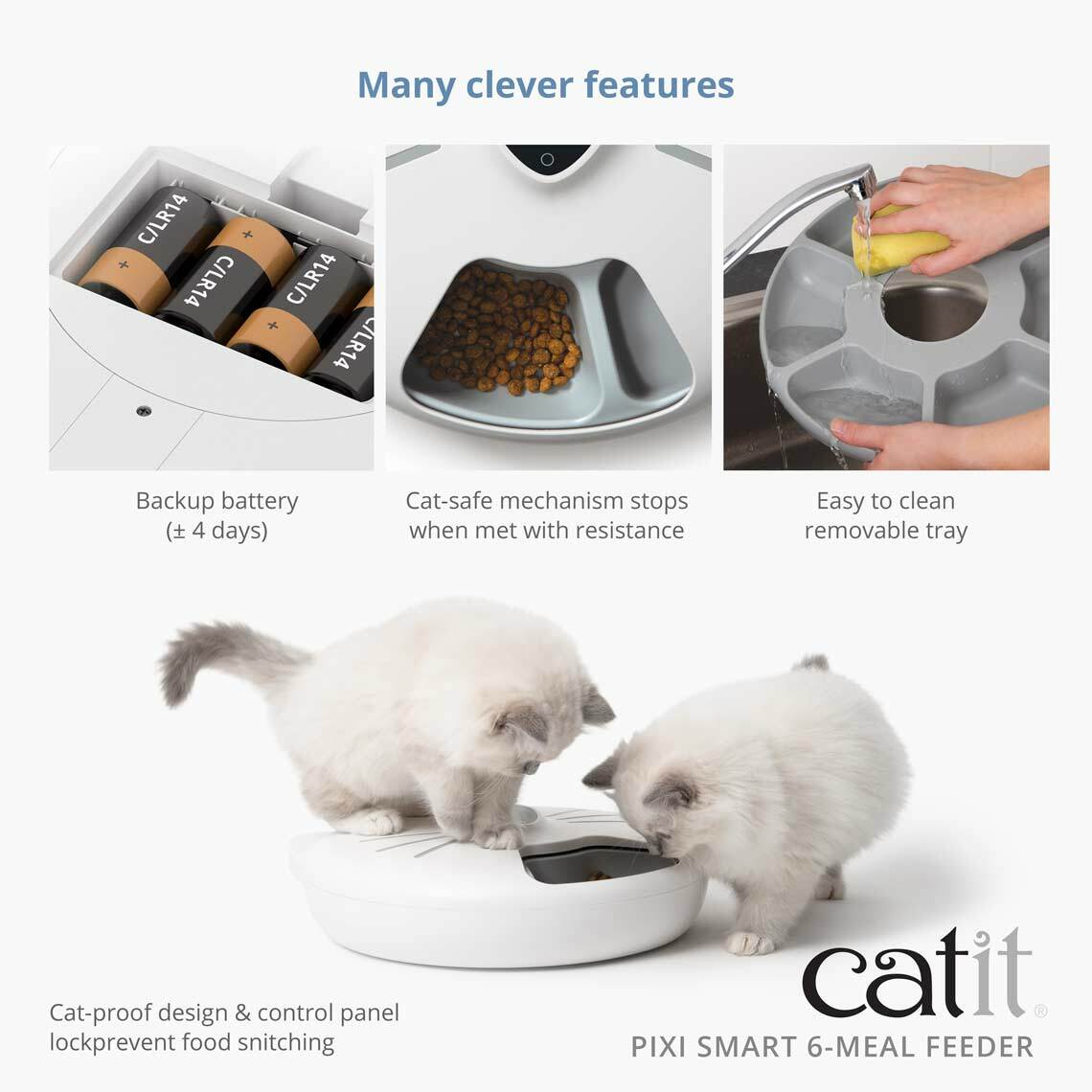 Many clever features

C/LR14
C/LR14
C/LR14
C/LR14

Backup battery
(± 4 days)

Cat-safe mechanism stops
when met with resistance

Easy to clean
removable tray

Cat-proof design & control panel
lockprevent food snitching

catit®
PIXI SMART 6-MEAL FEEDER