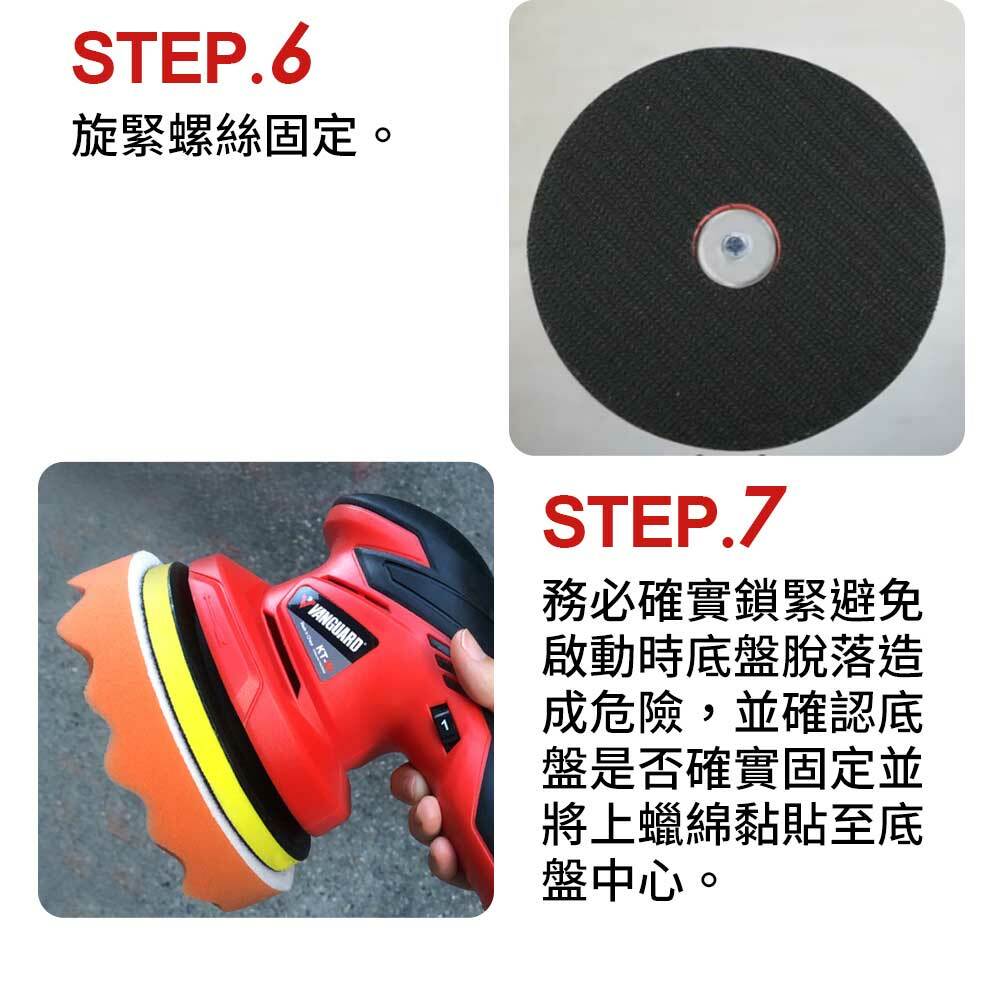 STEP.6
旋緊螺絲固定。

VANGUARD
KT-

1

STEP.7
務必確實鎖緊避免啟動時底盤脫落造成危險，並確認底盤是否確實固定並將上蠟綿黏貼至底盤中心。