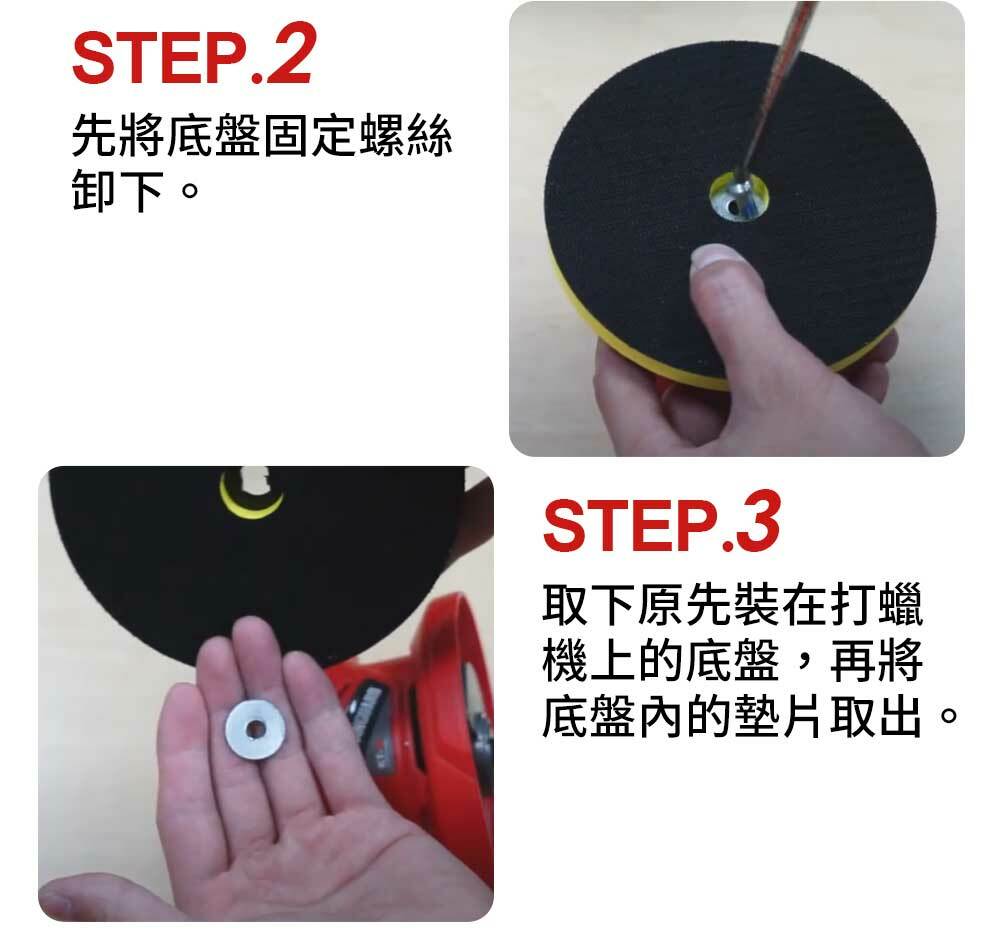 STEP.2
先將底盤固定螺絲卸下。

STEP.3
取下原先裝在打蠟機上的底盤，再將底盤內的墊片取出。