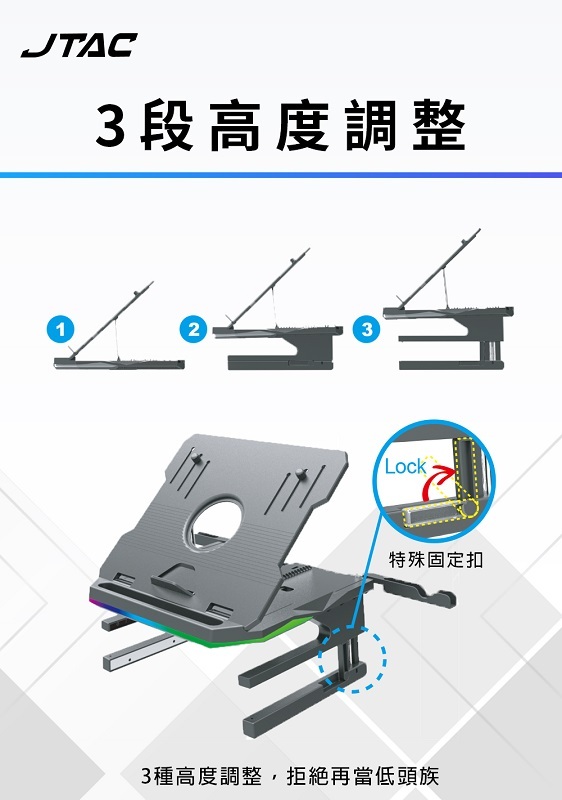 JTAC

3段高度調整

1

2

3

Lock

特殊固定扣

3種高度調整，拒絕再當低頭族