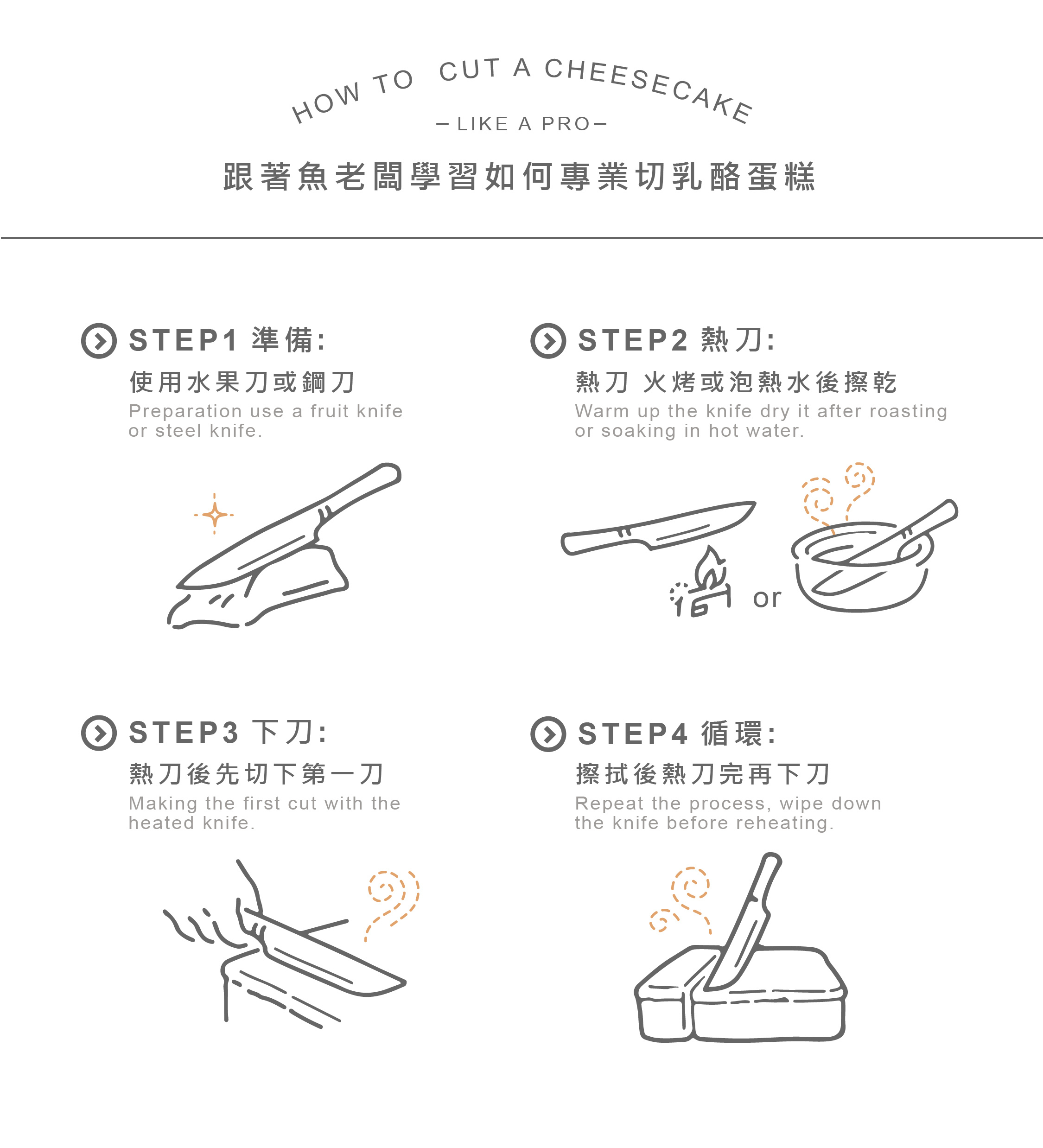 HOW TO CUT A CHEESECAKE

– LIKE A PRO –

跟著魚老闆學習如何專業切乳酪蛋糕

STEP1 準備:

使用水果刀或鋼刀

Preparation use a fruit knife or steel knife.

STEP2 熱刀:

熱刀 火烤或泡熱水後擦乾

Warm up the knife dry it after roasting or soaking in hot water.

or

STEP3 下刀:

熱刀後先切下第一刀

Making the first cut with the heated knife.

STEP4 循環:

擦拭後熱刀完再下刀

Repeat the process, wipe down the knife before reheating.