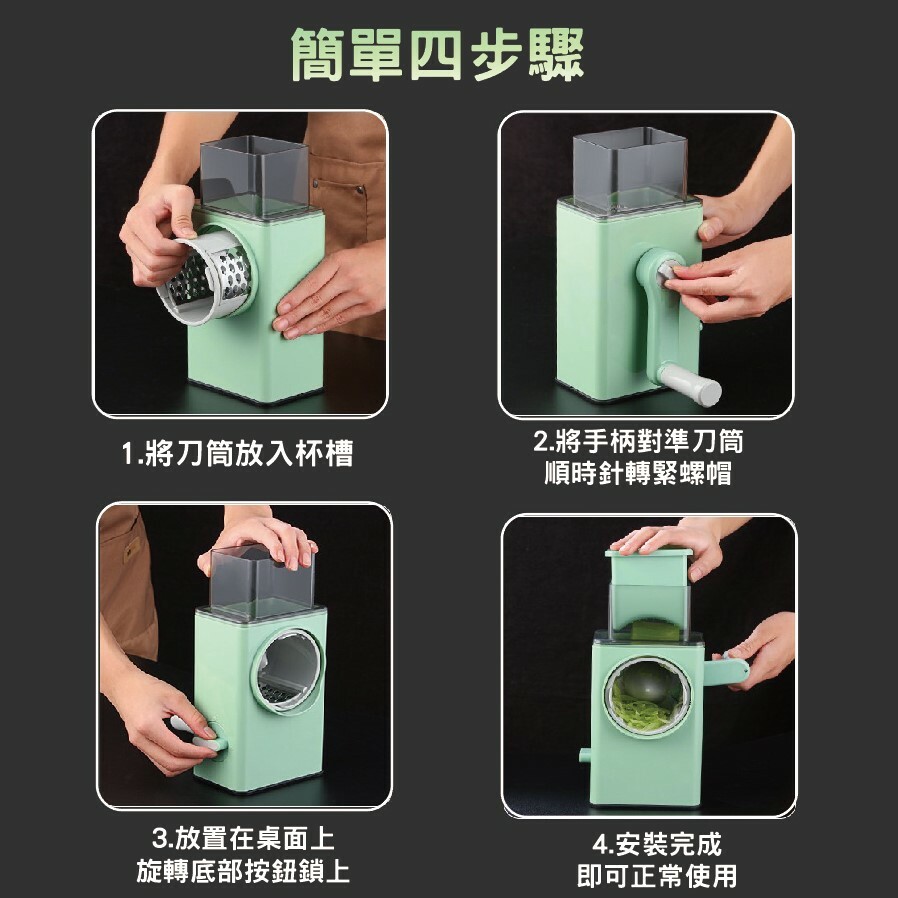 簡單四步驟

1.將刀筒放入杯槽

2.將手柄對準刀筒
順時針轉緊螺帽

3.放置在桌面上
旋轉底部按鈕鎖上

4.安裝完成
即可正常使用