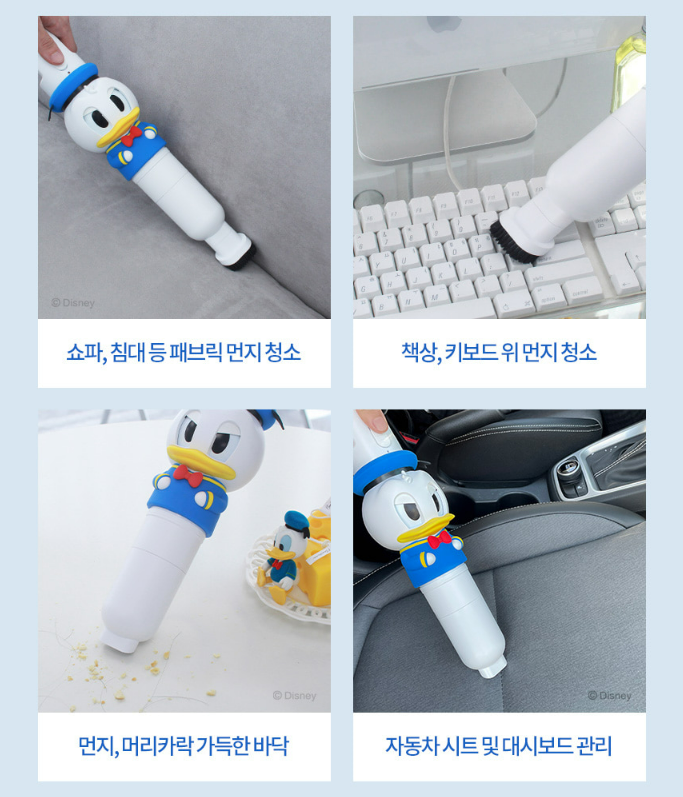 © Disney

쇼파, 침대 등 패브릭 먼지 청소

책상, 키보드 위 먼지 청소

© Disney

먼지, 머리카락 가득한 바닥

© Disney

자동차 시트 및 대시보드 관리