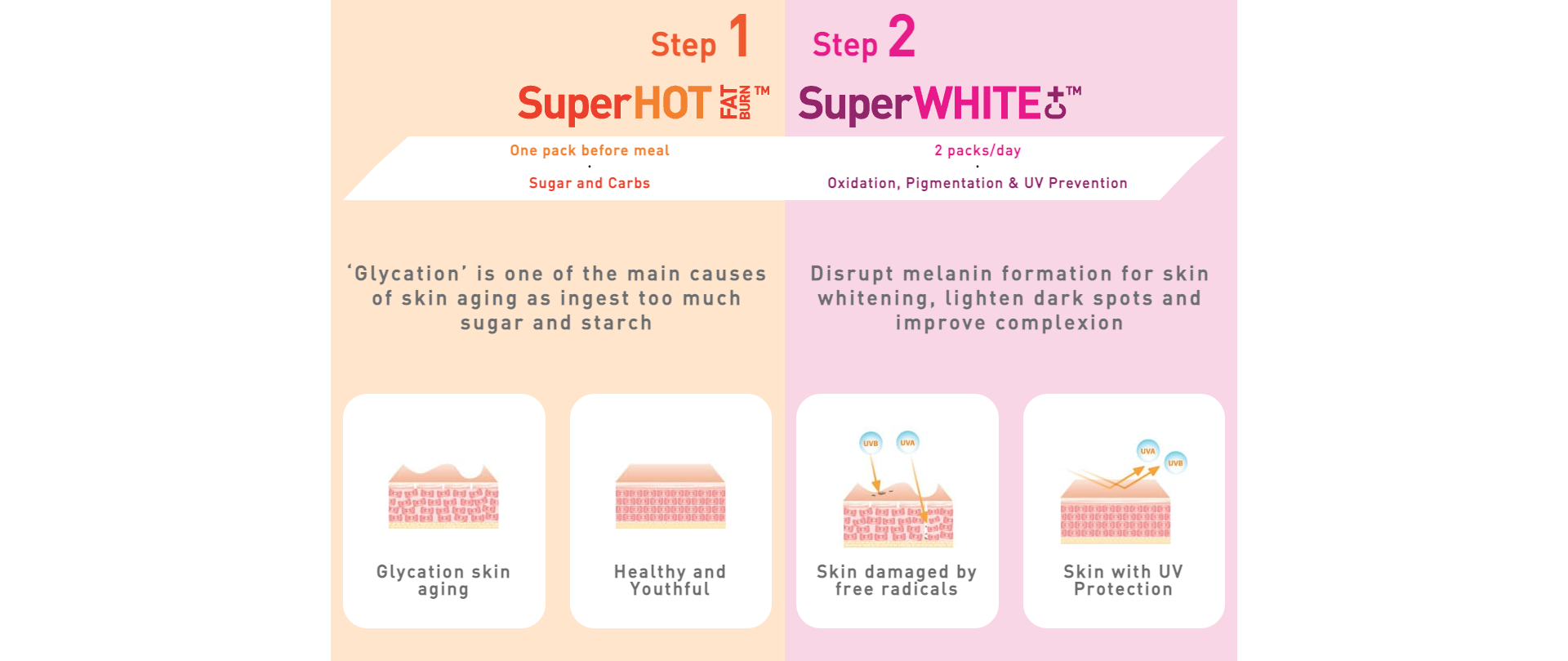 Step 1

SuperHOT FAT BURN™

One pack before meal

·

Sugar and Carbs

'Glycation' is one of the main causes of skin aging as ingest too much sugar and starch

Glycation skin aging

Healthy and Youthful

Step 2

SuperWHITE C+™

2 packs/day

·

Oxidation, Pigmentation & UV Prevention

Disrupt melanin formation for skin whitening, lighten dark spots and improve complexion

UVB

UVA

Skin damaged by free radicals

UVA

UVB

Skin with UV Protection