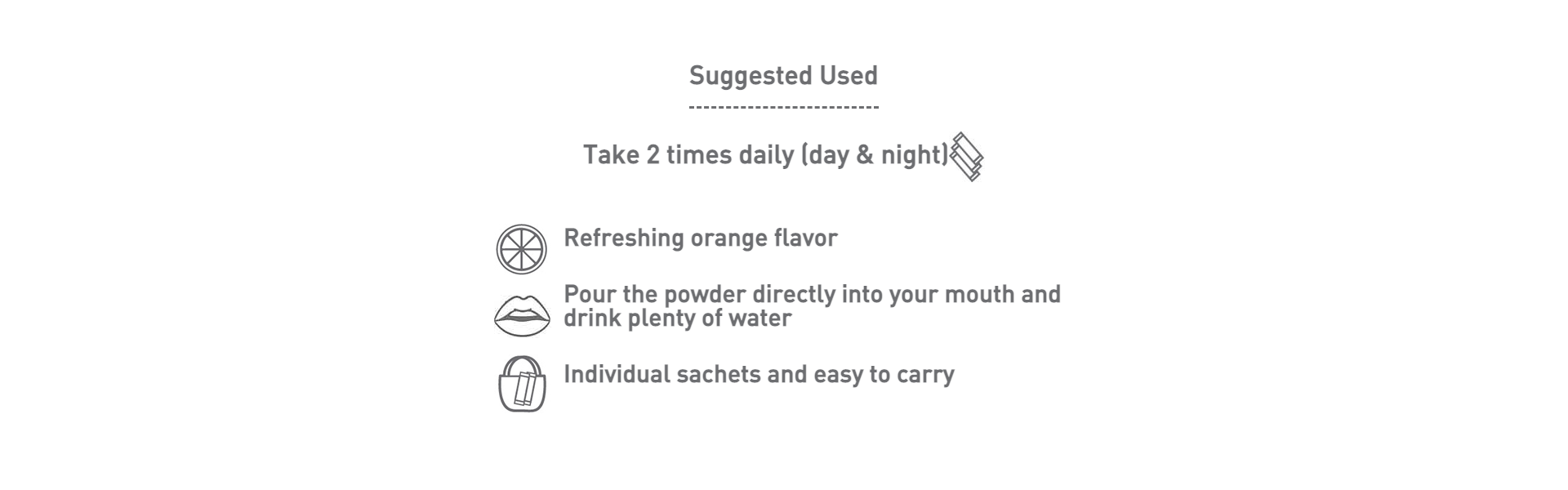 Suggested Used

Take 2 times daily (day & night)

Refreshing orange flavor

Pour the powder directly into your mouth and drink plenty of water

Individual sachets and easy to carry