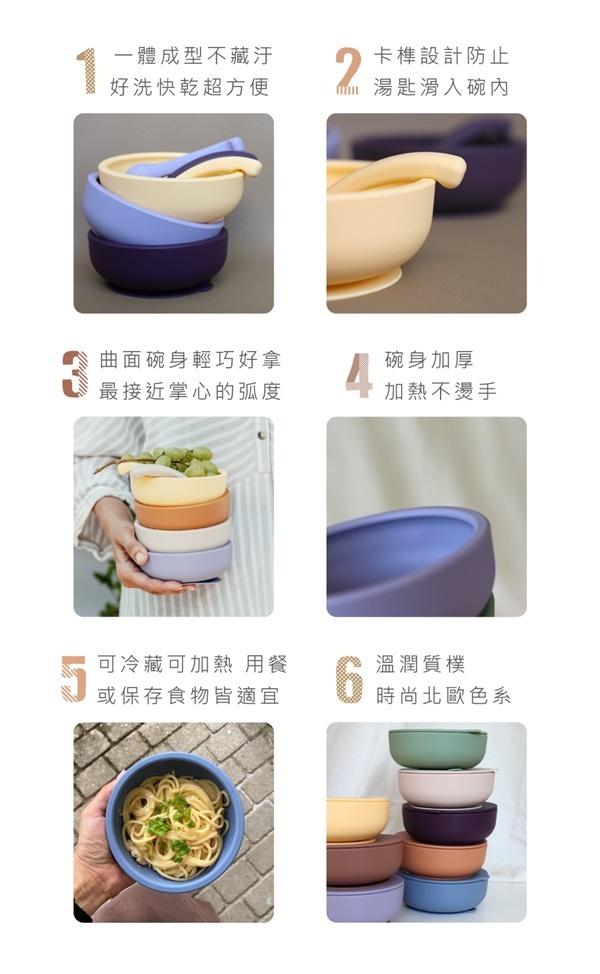 1 一體成型不藏汙
好洗快乾超方便

2 卡榫設計防止
湯匙滑入碗內

3 曲面碗身輕巧好拿
最接近掌心的弧度

4 碗身加厚
加熱不燙手

5 可冷藏可加熱 用餐
或保存食物皆適宜

6 溫潤質樸
時尚北歐色系