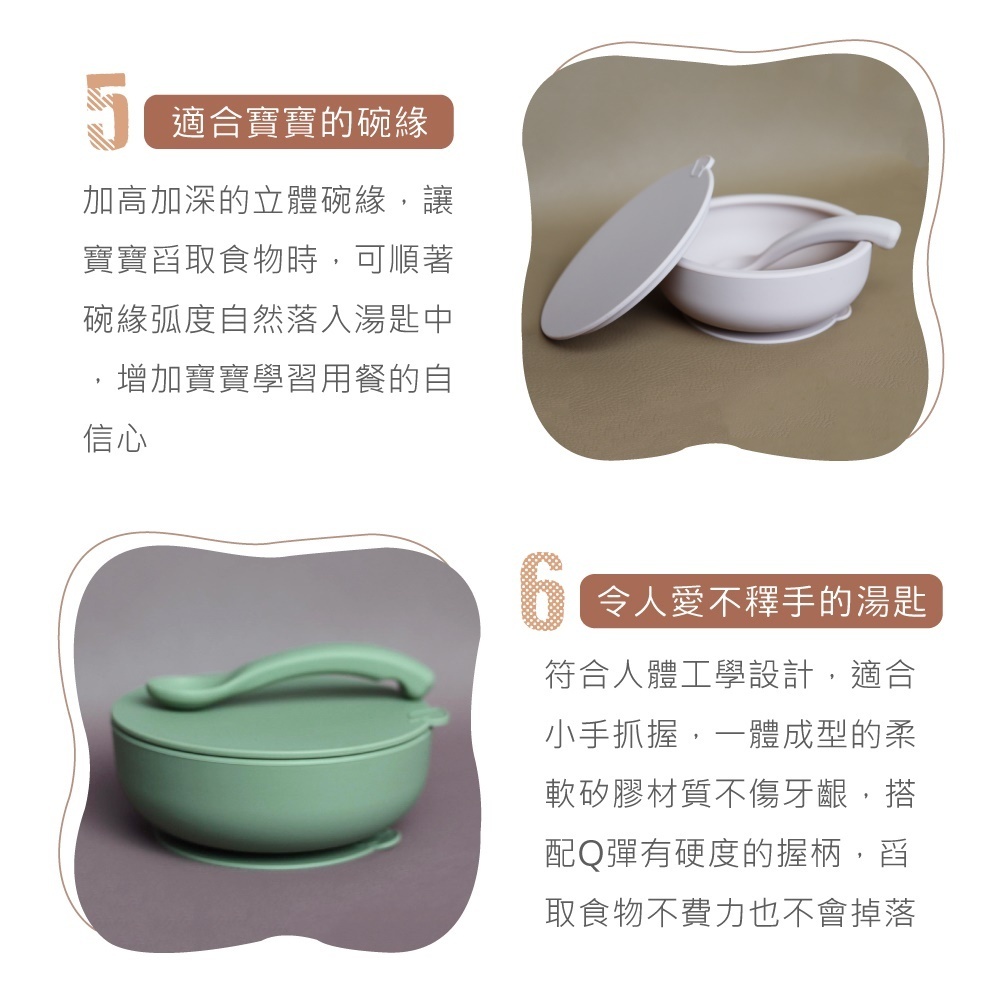 5 適合寶寶的碗緣

加高加深的立體碗緣，讓寶寶舀取食物時，可順著碗緣弧度自然落入湯匙中，增加寶寶學習用餐的自信心

6 令人愛不釋手的湯匙

符合人體工學設計，適合小手抓握，一體成型的柔軟矽膠材質不傷牙齦，搭配Q彈有硬度的握柄，舀取食物不費力也不會掉落