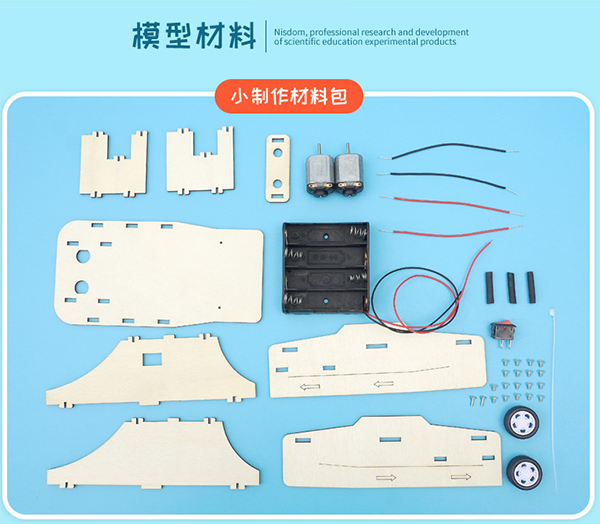 模型材料

Nisdom, professional research and development of scientific education experimental products

小制作材料包