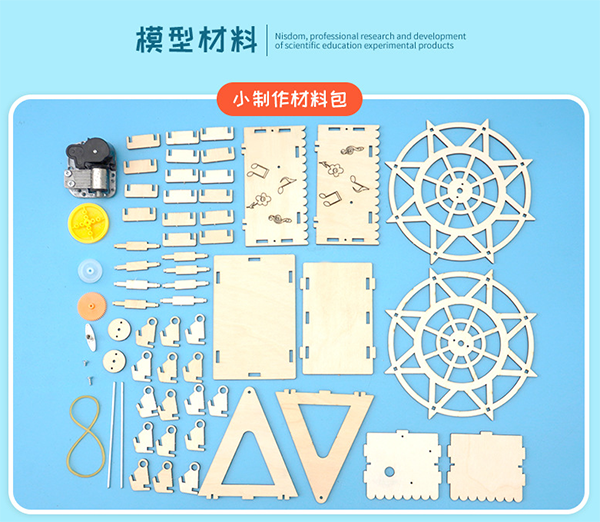 模型材料

Nisdom, professional research and development of scientific education experimental products

小制作材料包