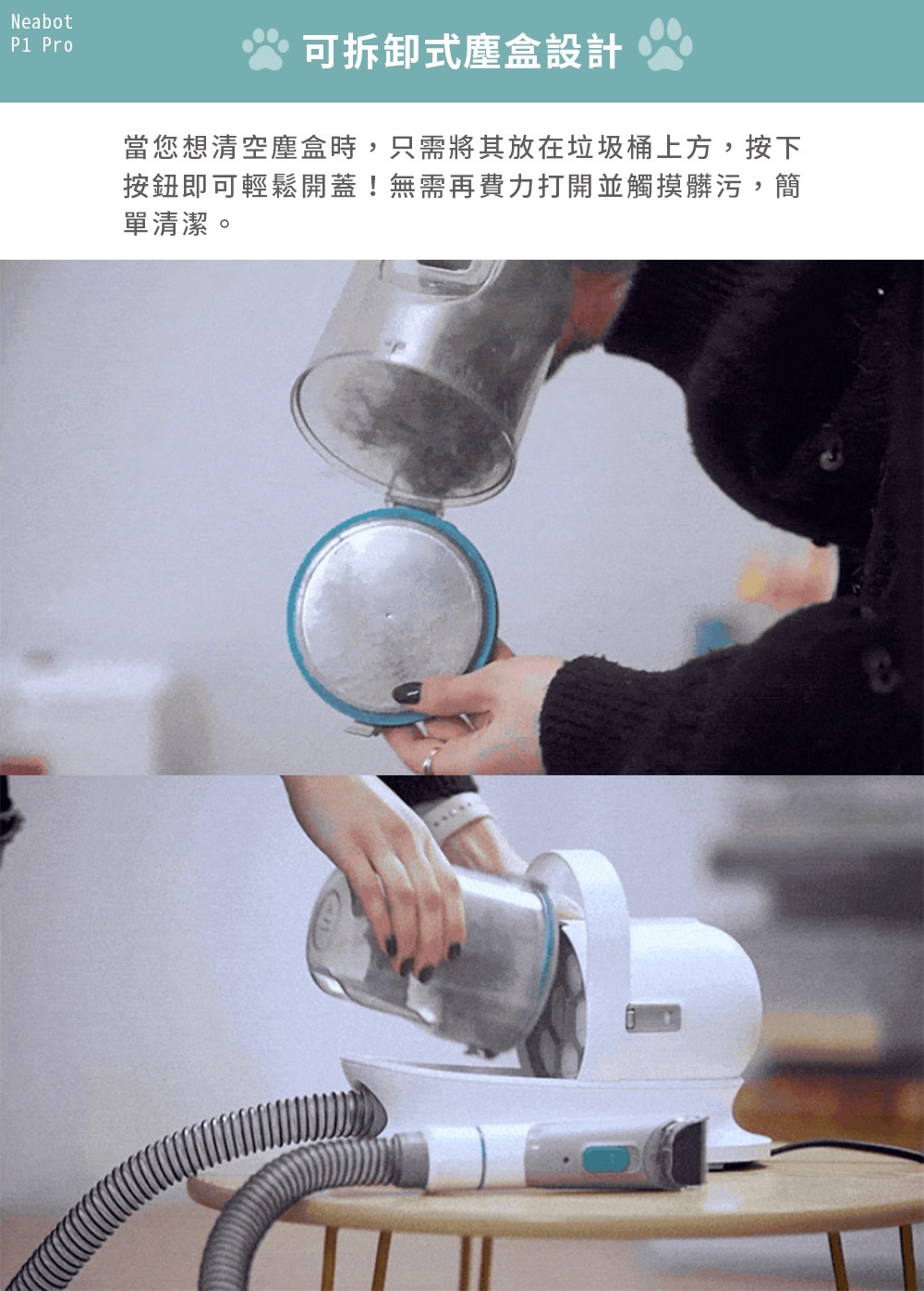 Neabot
P1 Pro

可拆卸式塵盒設計

當您想清空塵盒時，只需將其放在垃圾桶上方，按下按鈕即可輕鬆開蓋！無需再費力打開並觸摸髒污，簡單清潔。