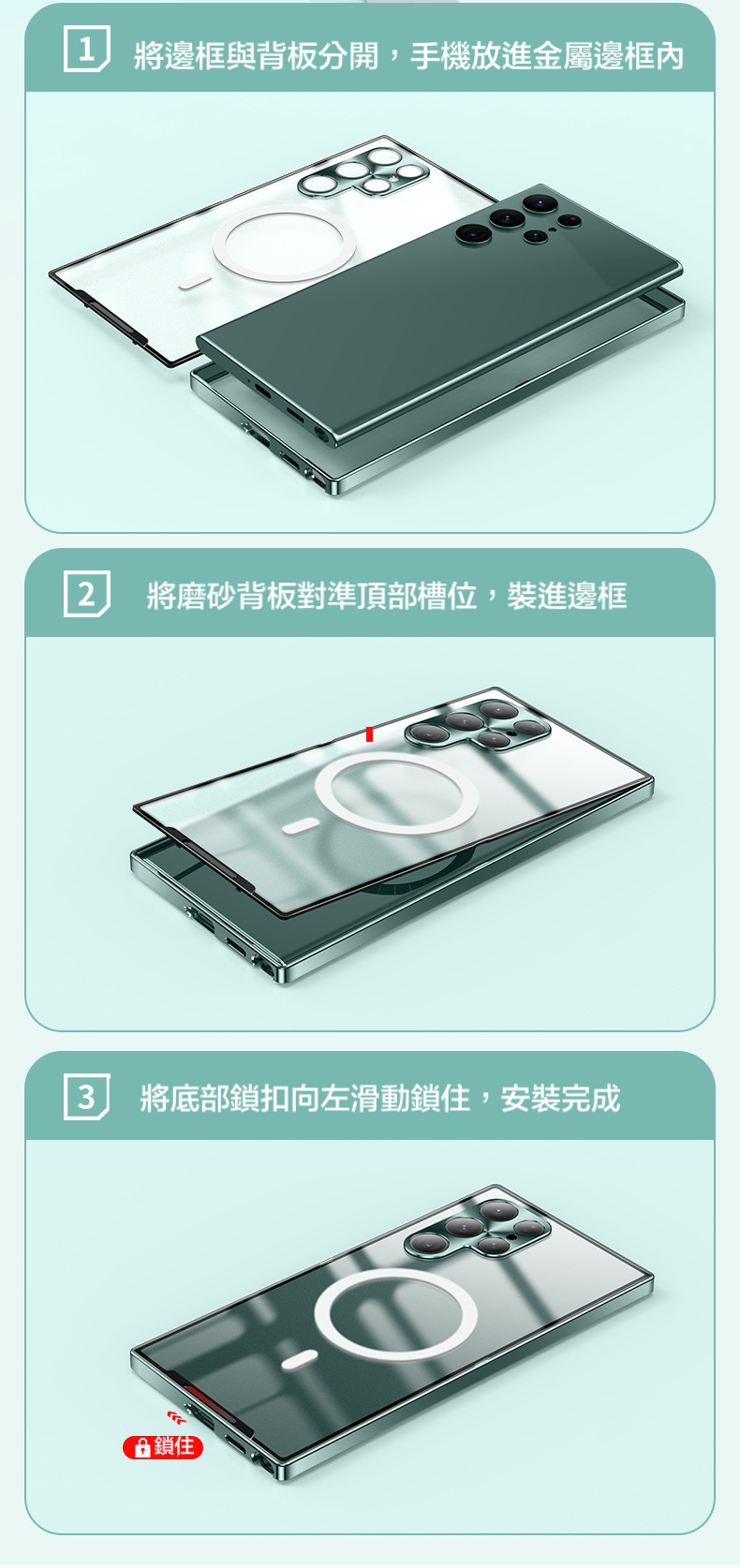 1 將邊框與背板分開，手機放進金屬邊框內

2 將磨砂背板對準頂部槽位，裝進邊框

3 將底部鎖扣向左滑動鎖住，安裝完成

鎖住