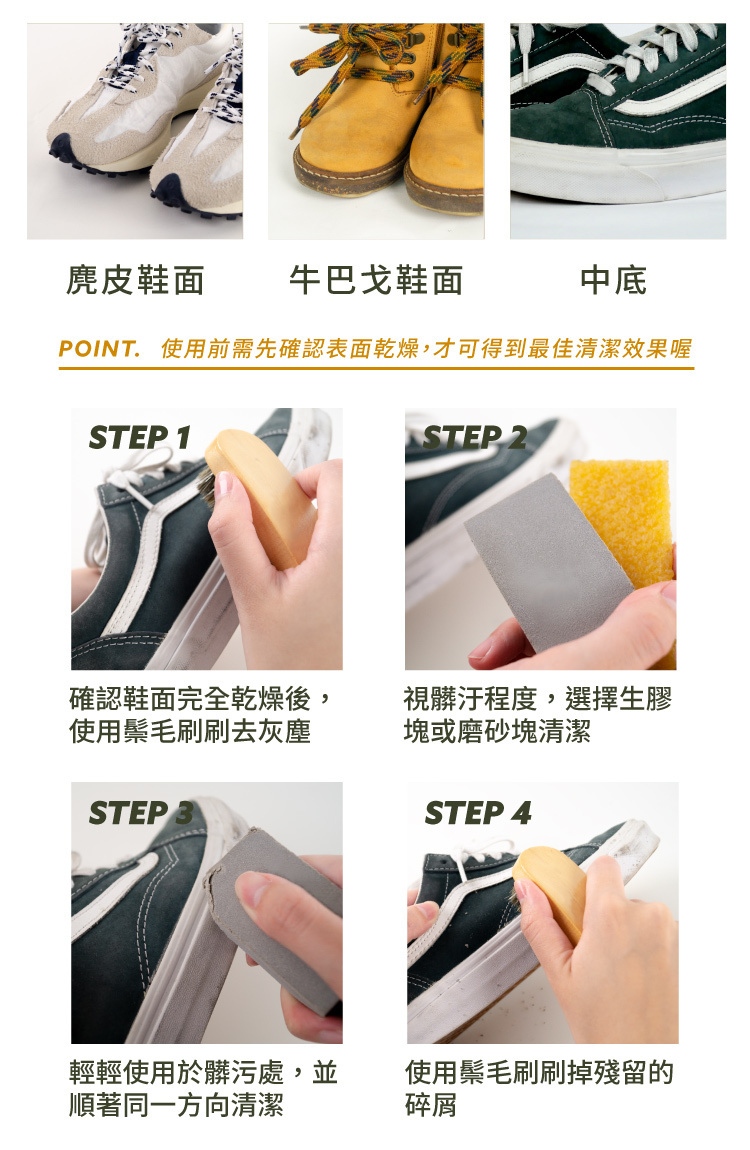 麂皮鞋面

牛巴戈鞋面

中底

POINT. 使用前需先確認表面乾燥，才可得到最佳清潔效果喔

STEP 1

確認鞋面完全乾燥後，使用鬃毛刷刷去灰塵

STEP 2

視髒汙程度，選擇生膠塊或磨砂塊清潔

STEP 3

輕輕使用於髒污處，並順著同一方向清潔

STEP 4

使用鬃毛刷刷掉殘留的碎屑