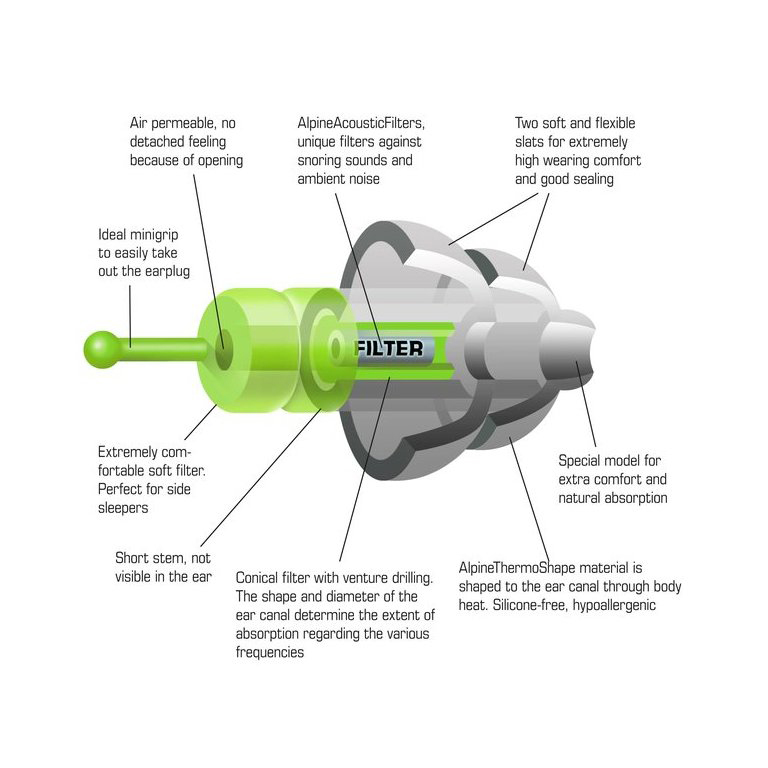 Air permeable, no detached feeling because of opening

AlpineAcousticFilters, unique filters against snoring sounds and ambient noise

Two soft and flexible slats for extremely high wearing comfort and good sealing

Ideal minigrip to easily take out the earplug

FILTER

Extremely comfortable soft filter. Perfect for side sleepers

Special model for extra comfort and natural absorption

Short stem, not visible in the ear

Conical filter with venture drilling. The shape and diameter of the ear canal determine the extent of absorption regarding the various frequencies

AlpineThermoShape material is shaped to the ear canal through body heat. Silicone-free, hypoallergenic