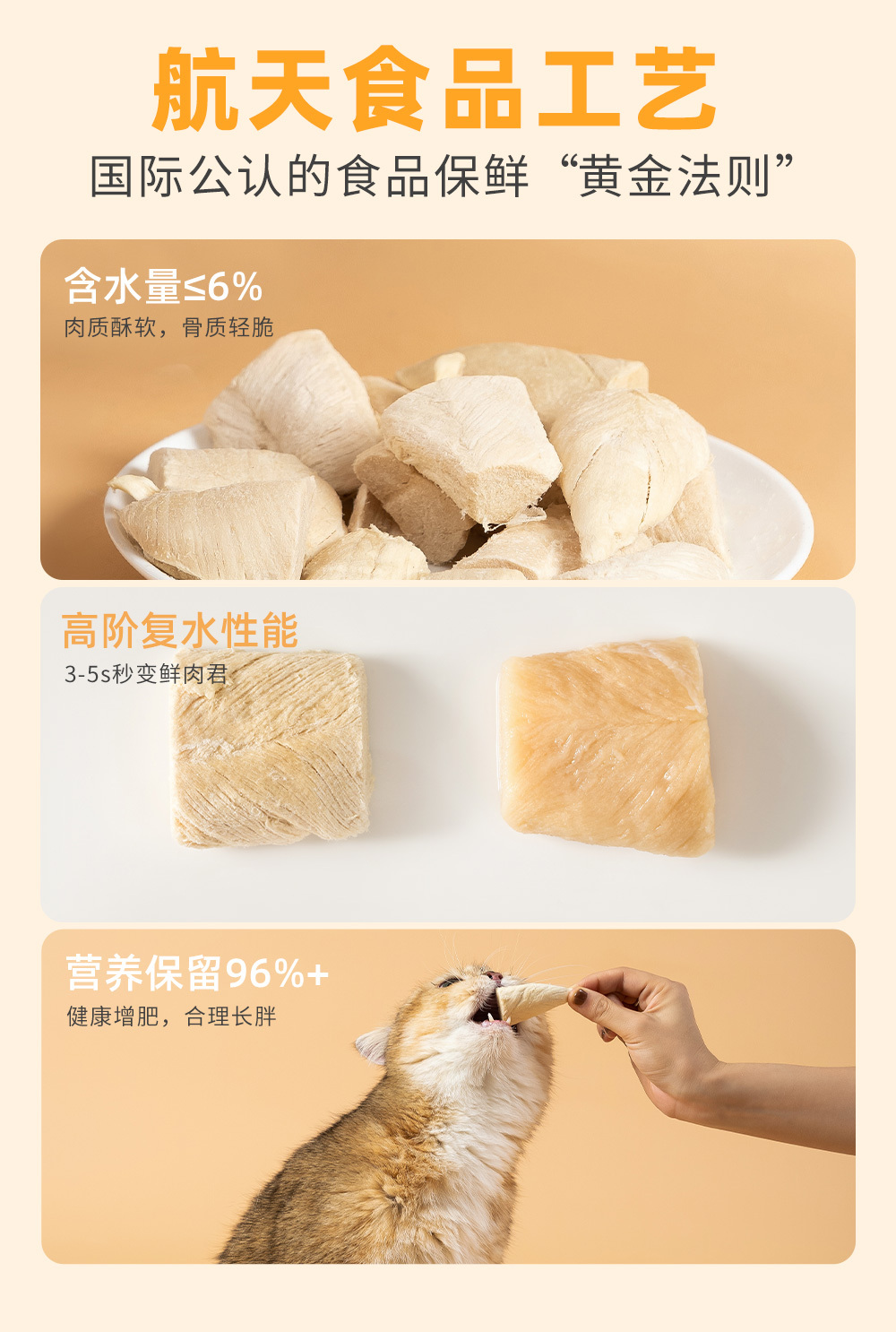 航天食品工艺

国际公认的食品保鲜“黄金法则”

含水量≤6%

肉质酥软，骨质轻脆

高阶复水性能

3-5s秒变鲜肉君

营养保留96%+

健康增肥，合理长胖