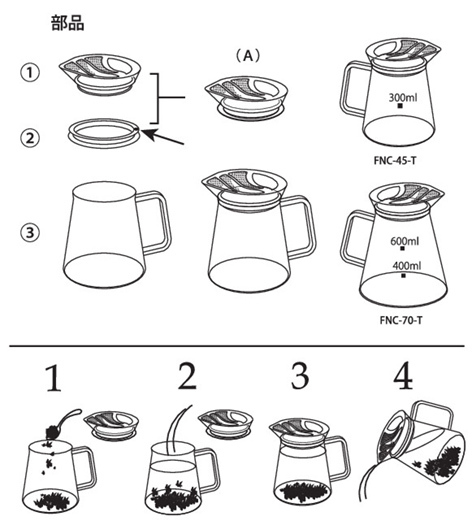 部品

①

②

③

（A）

300ml

FNC-45-T

600ml

400ml

FNC-70-T

1

2

3

4